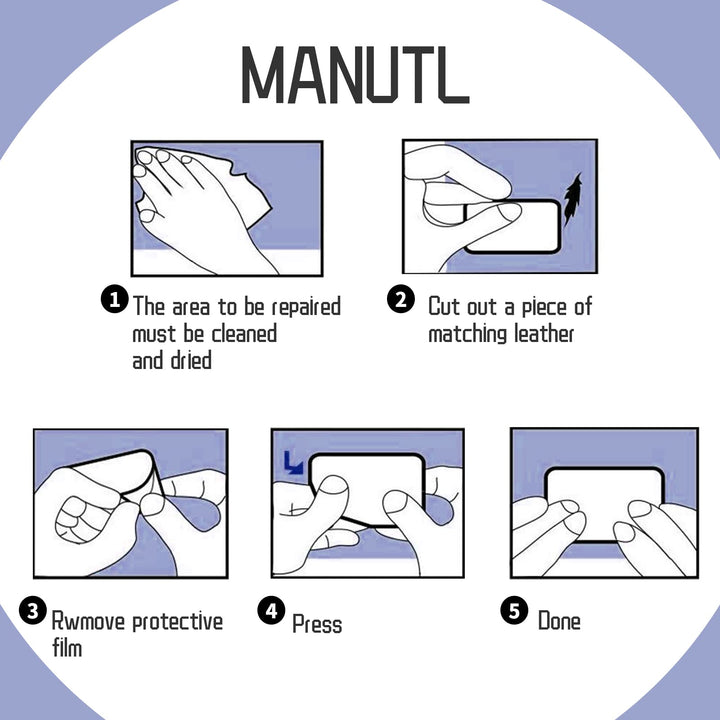 MANUTL

1 The area to be repaired must be cleaned and dried

2 Cut out a piece of matching leather

3 Rwmove protective film

4 Press

5 Done