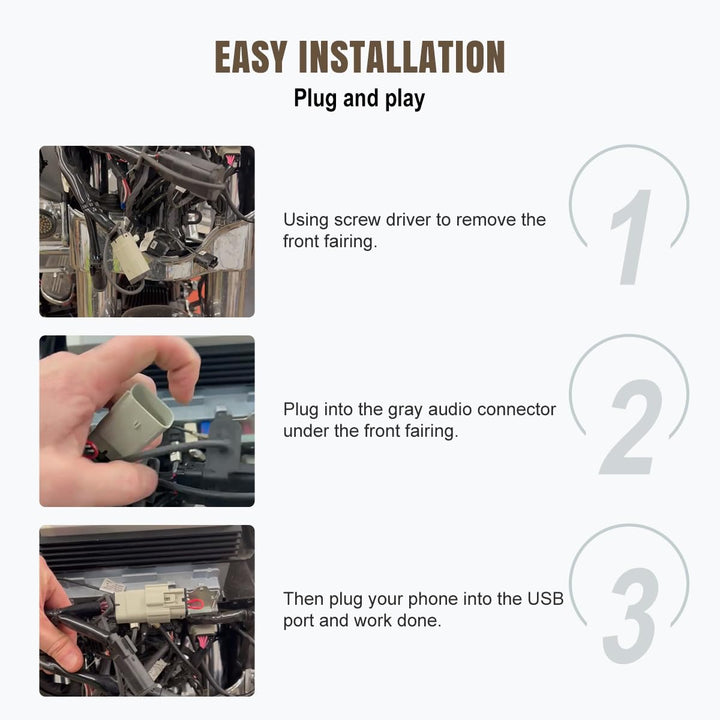 EASY INSTALLATION

Plug and play

Using screw driver to remove the front fairing.

1

Plug into the gray audio connector under the front fairing.

2

Then plug your phone into the USB port and work done.

3