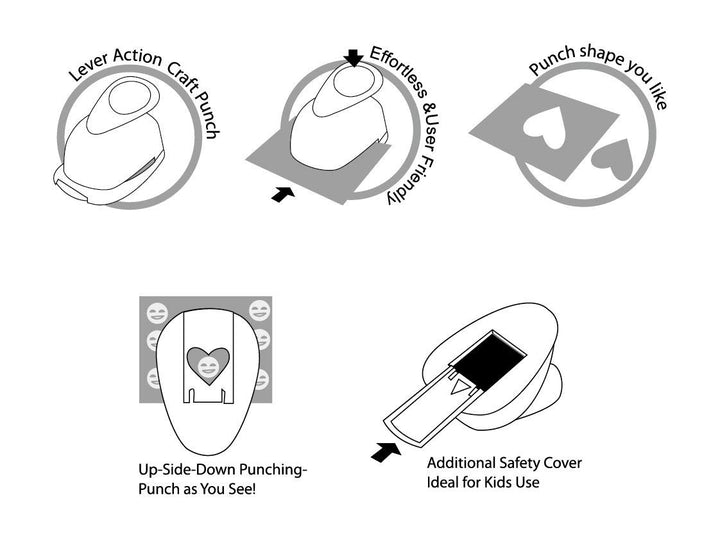 Lever Action Craft Punch

Effortless &User Friendly

Punch shape you like

Up-Side-Down Punching-
Punch as You See!

Additional Safety Cover
Ideal for Kids Use