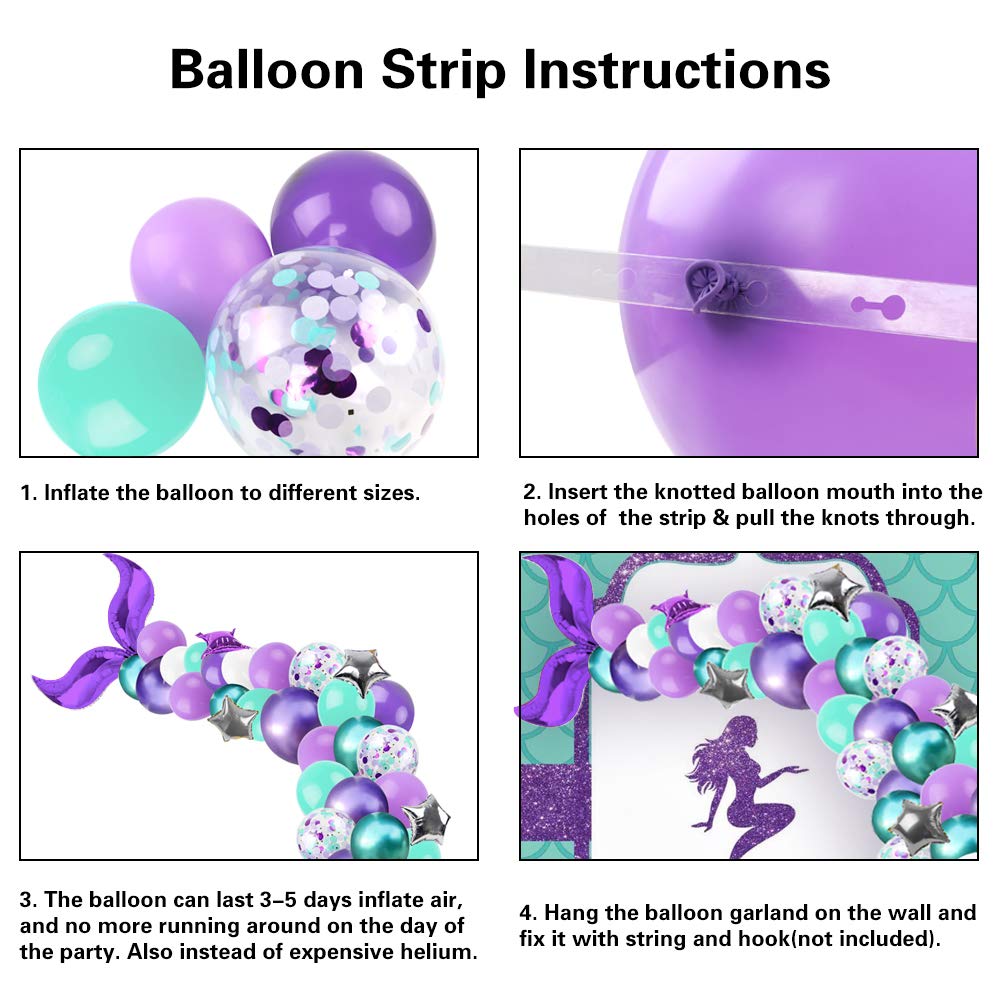 Balloon Strip Instructions

1. Inflate the balloon to different sizes.

2. Insert the knotted balloon mouth into the holes of  the strip & pull the knots through.

3. The balloon can last 3–5 days inflate air, and no more running around on the day of the party. Also instead of expensive helium.

4. Hang the balloon garland on the wall and fix it with string and hook(not included).