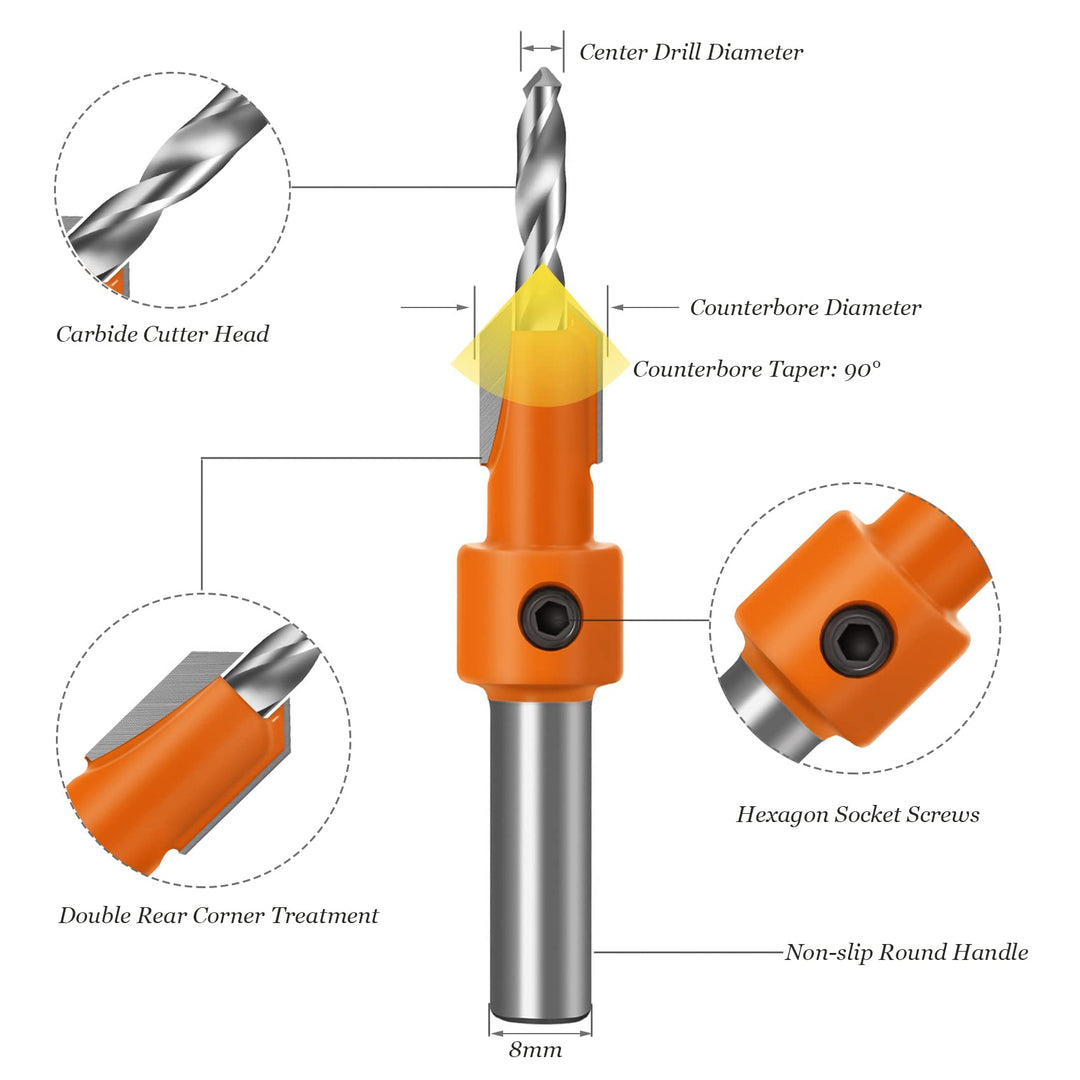 Center Drill Diameter

Carbide Cutter Head

Counterbore Diameter

Counterbore Taper: 90°

Hexagon Socket Screws

Double Rear Corner Treatment

Non-slip Round Handle

8mm