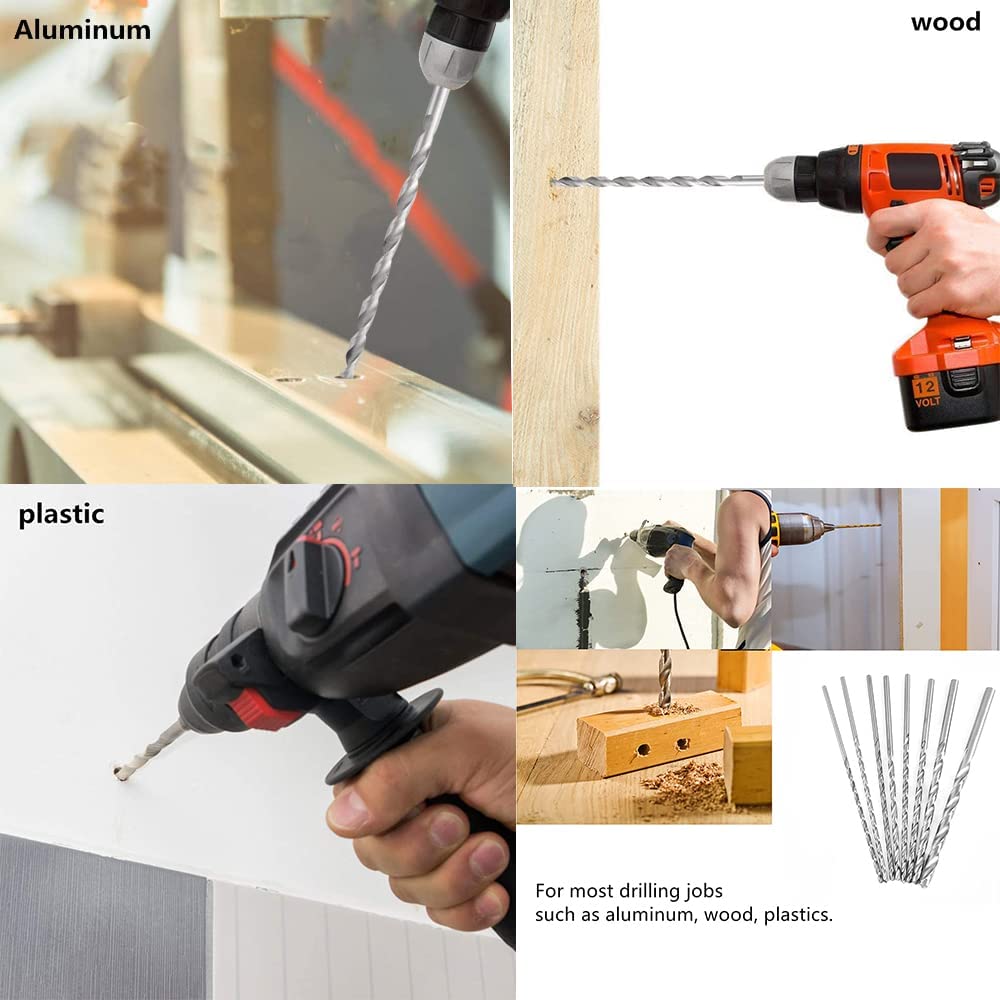 Aluminum

wood

12
VOLT

plastic

For most drilling jobs
such as aluminum, wood, plastics.