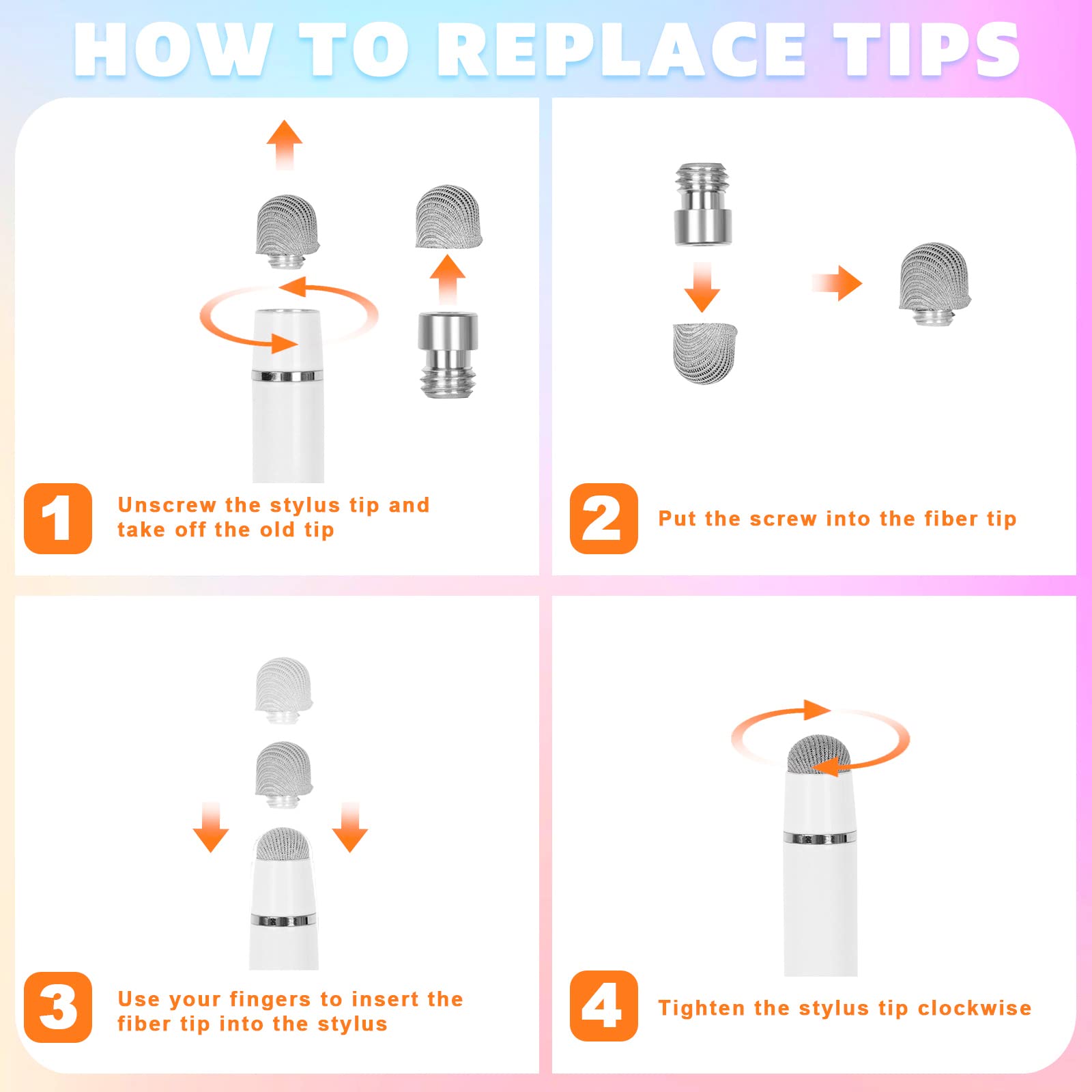 HOW TO REPLACE TIPS

1 Unscrew the stylus tip and take off the old tip

2 Put the screw into the fiber tip

3 Use your fingers to insert the fiber tip into the stylus

4 Tighten the stylus tip clockwise