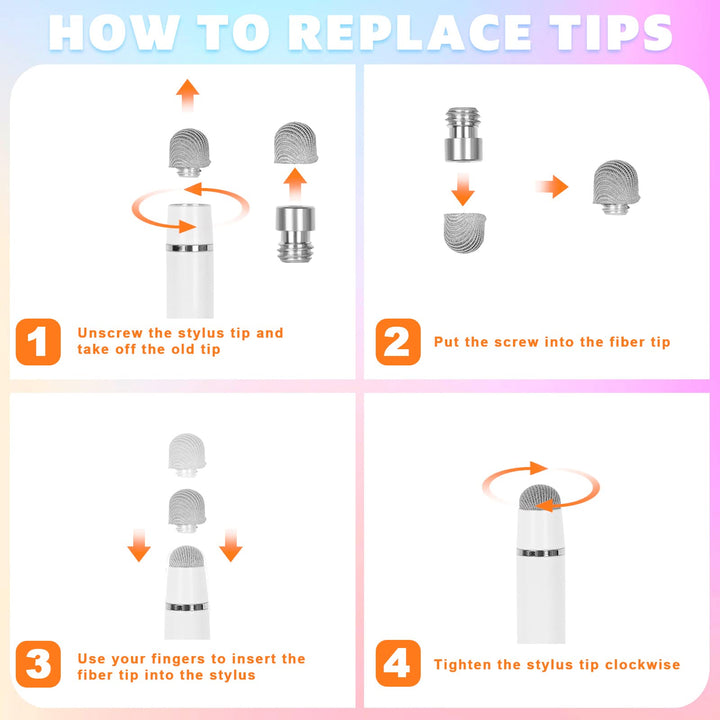 HOW TO REPLACE TIPS

1 Unscrew the stylus tip and take off the old tip

2 Put the screw into the fiber tip

3 Use your fingers to insert the fiber tip into the stylus

4 Tighten the stylus tip clockwise