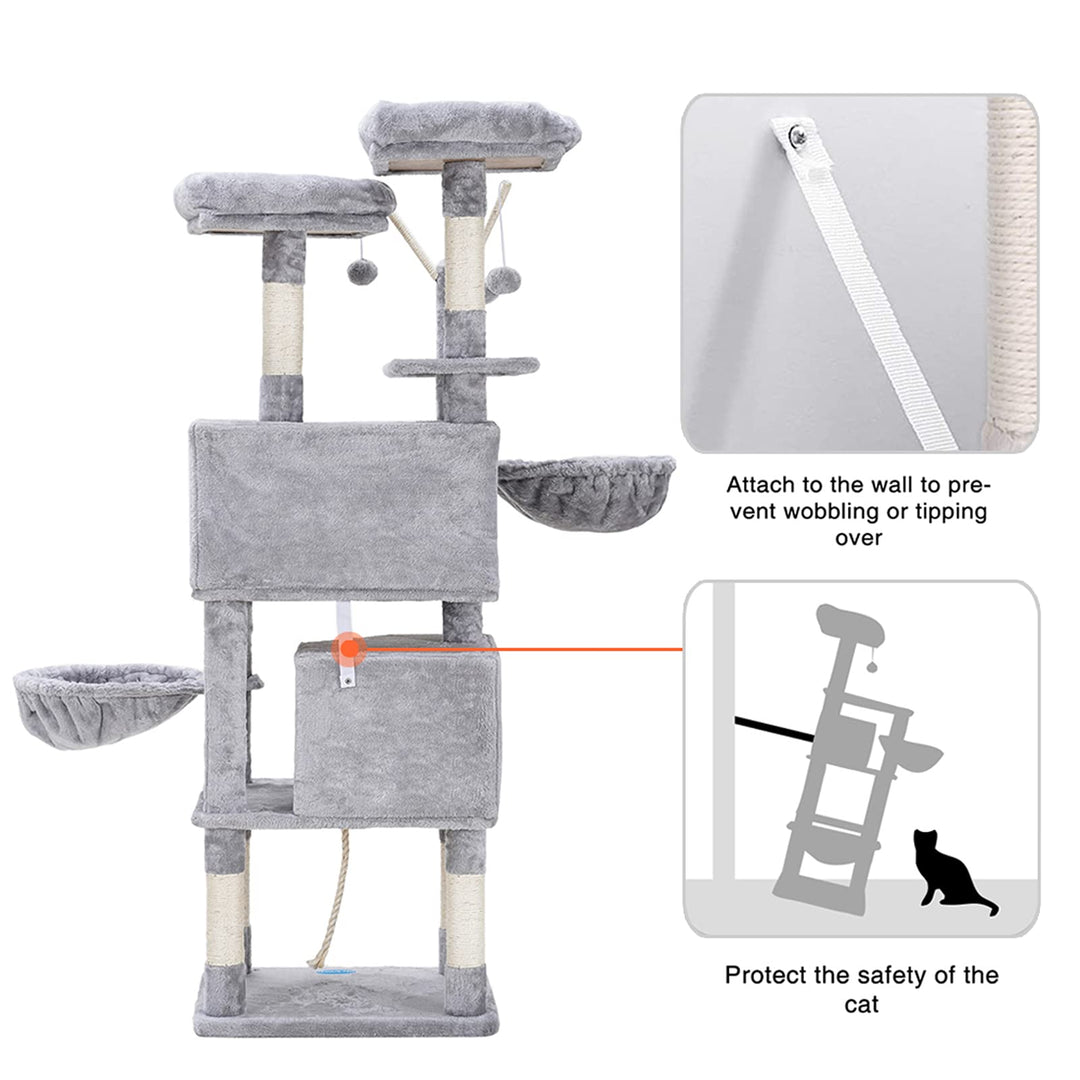 Attach to the wall to prevent wobbling or tipping over

Protect the safety of the cat