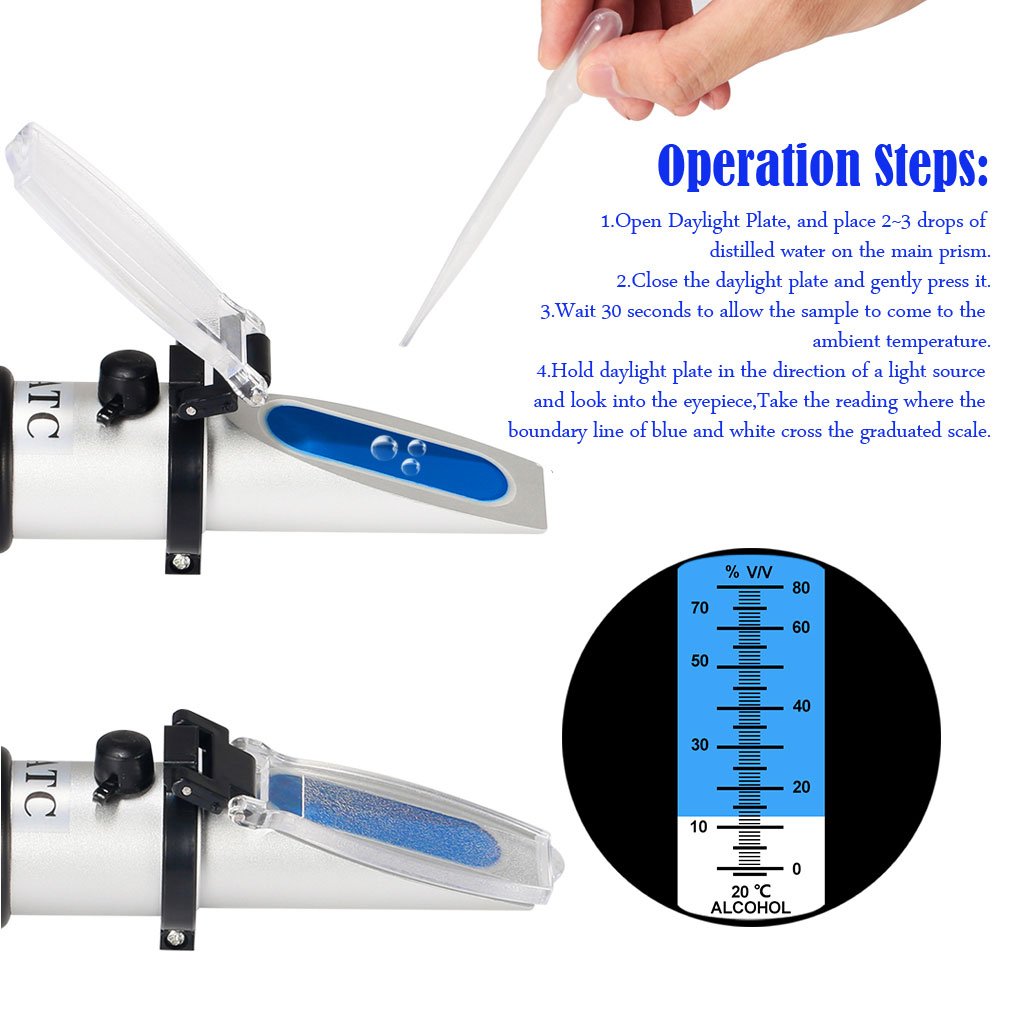 Operation Steps:

1.Open Daylight Plate, and place 2~3 drops of distilled water on the main prism.
2.Close the daylight plate and gently press it.
3.Wait 30 seconds to allow the sample to come to the ambient temperature.
4.Hold daylight plate in the direction of a light source and look into the eyepiece,Take the reading where the boundary line of blue and white cross the graduated scale.

ATC

ATC

% V/V
80
70
60
50
40
30
20
10
0
20 ℃
ALCOHOL