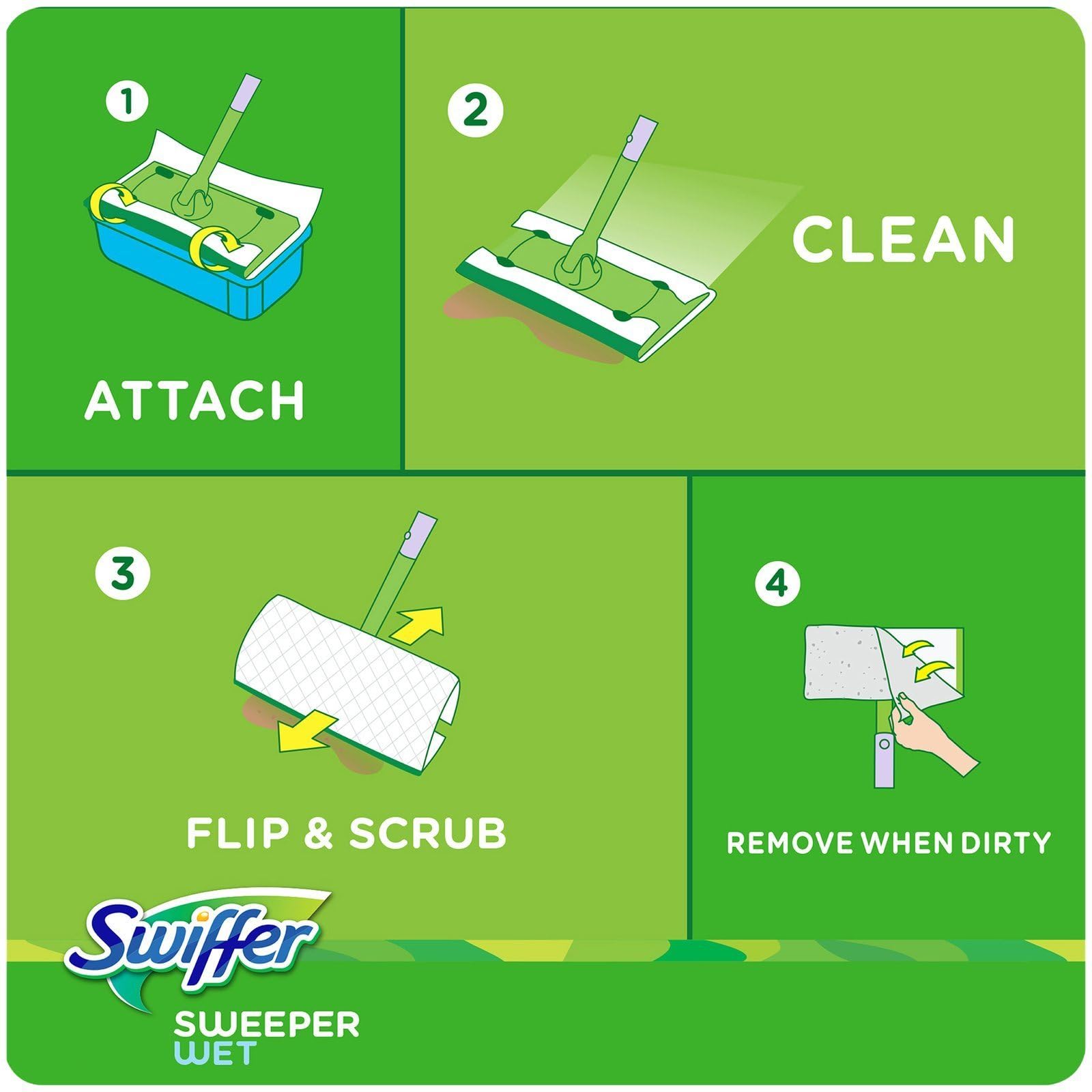 1

ATTACH

2

CLEAN

3

FLIP & SCRUB

4

REMOVE WHEN DIRTY

Swiffer

SWEEPER
WET