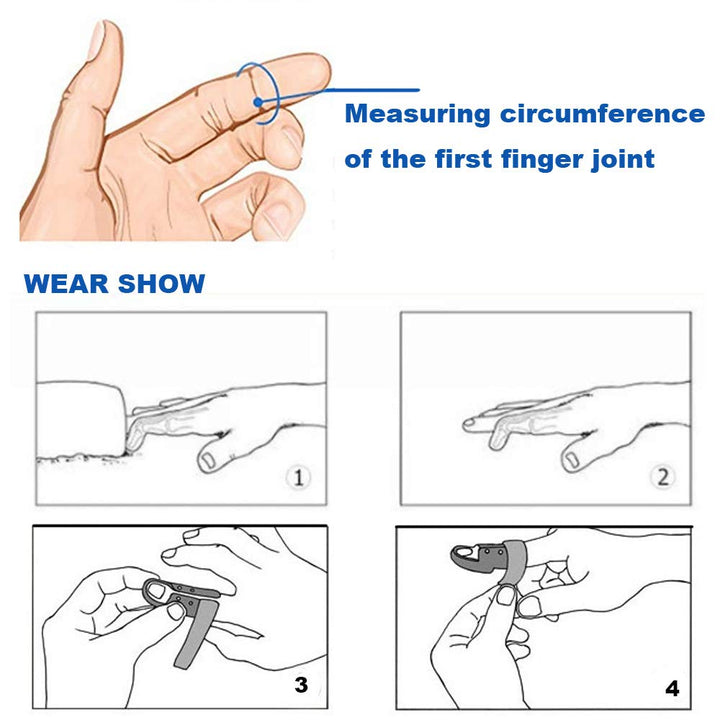 Measuring circumference of the first finger joint

WEAR SHOW

1

2

3

4