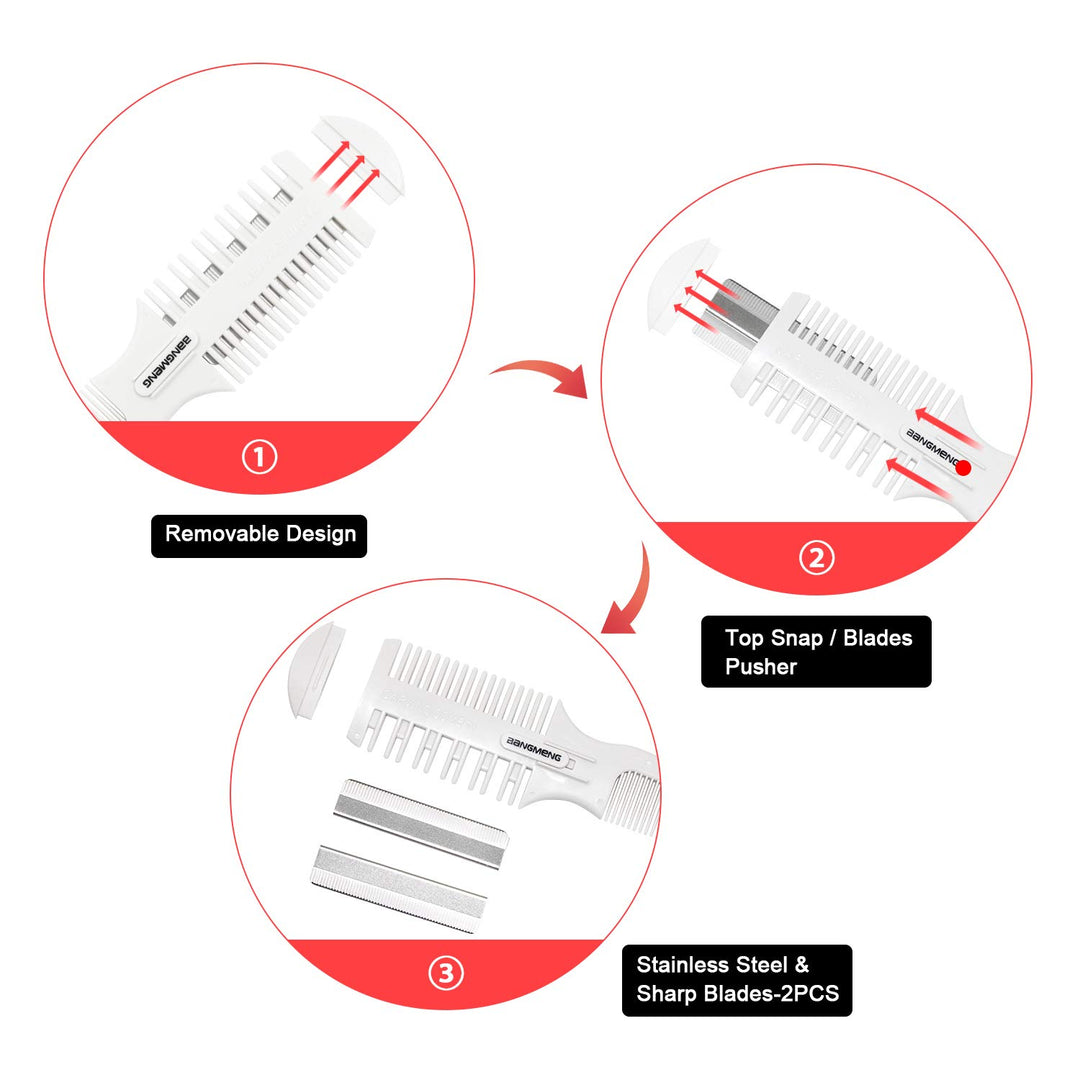 BANGMENG

①

Removable Design

BANGMENG

②

Top Snap / Blades Pusher

BANGMENG

③

Stainless Steel & Sharp Blades-2PCS