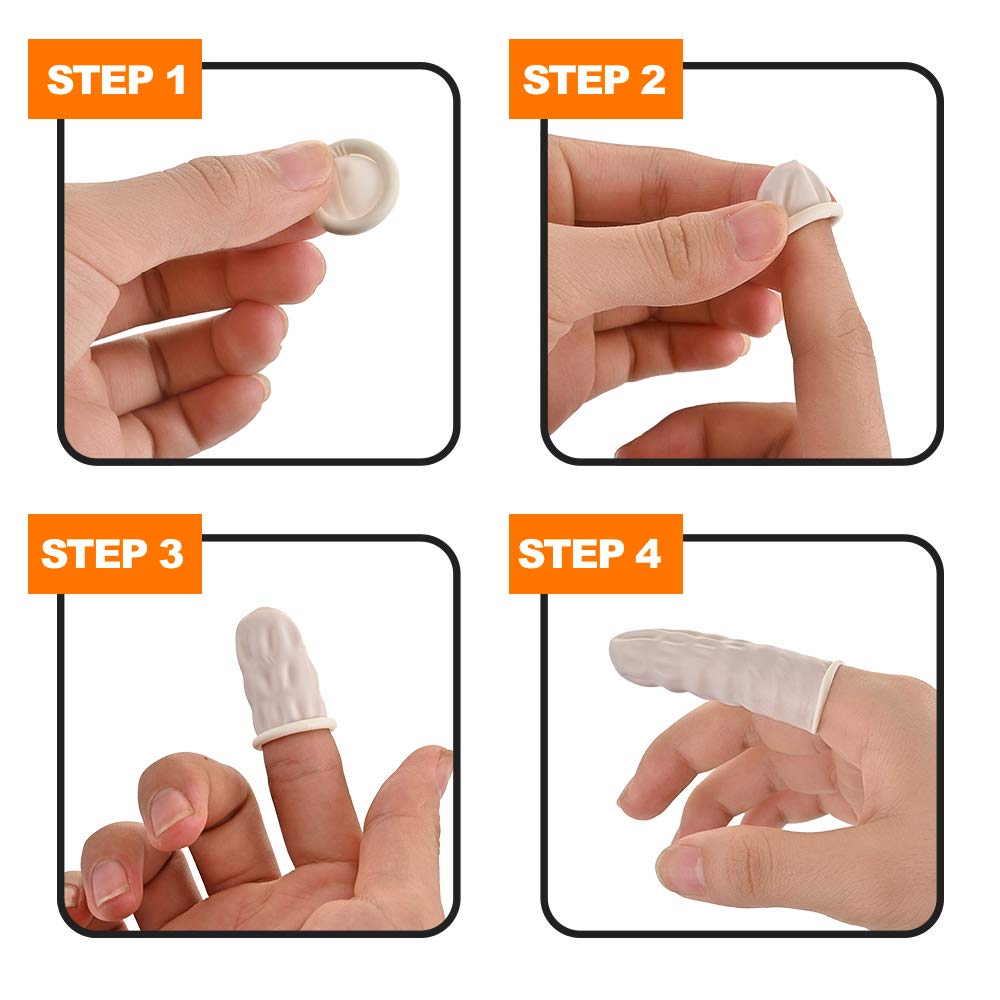 STEP 1

STEP 2

STEP 3

STEP 4