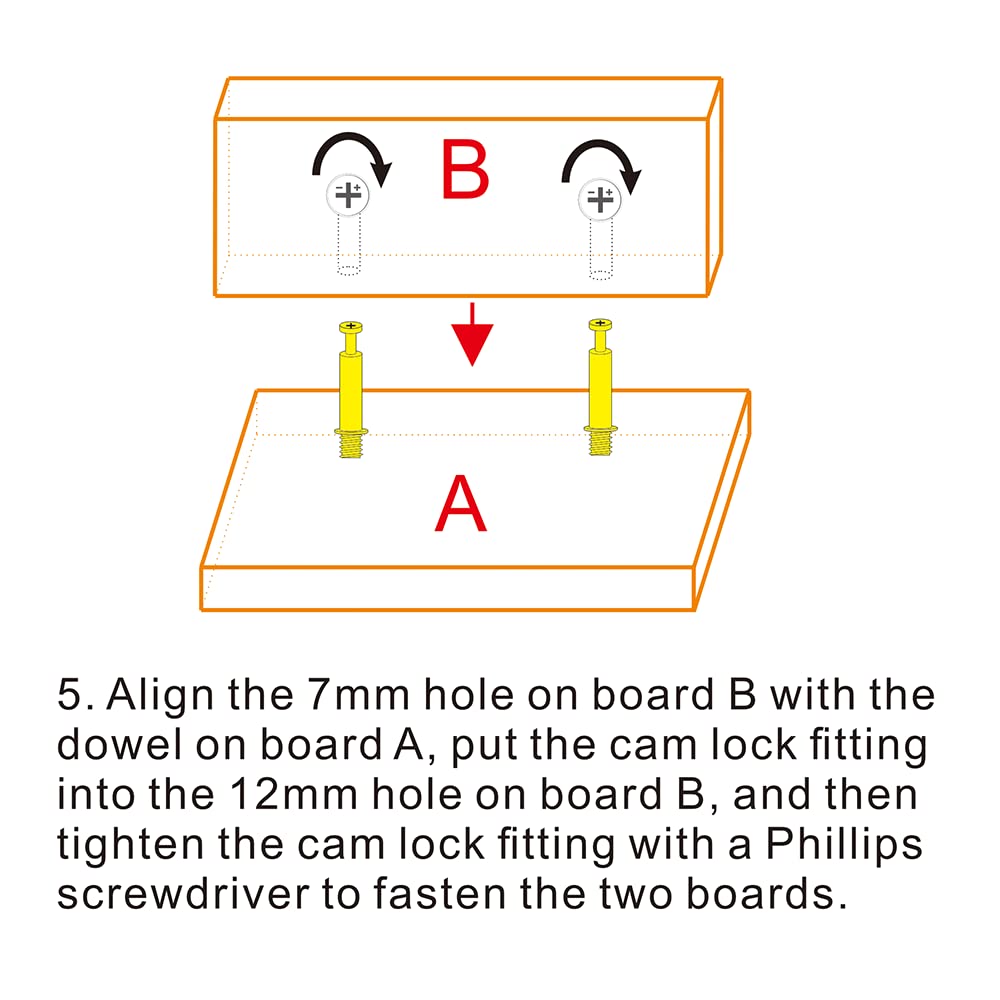 B

A

5. Align the 7mm hole on board B with the dowel on board A, put the cam lock fitting into the 12mm hole on board B, and then tighten the cam lock fitting with a Phillips screwdriver to fasten the two boards.