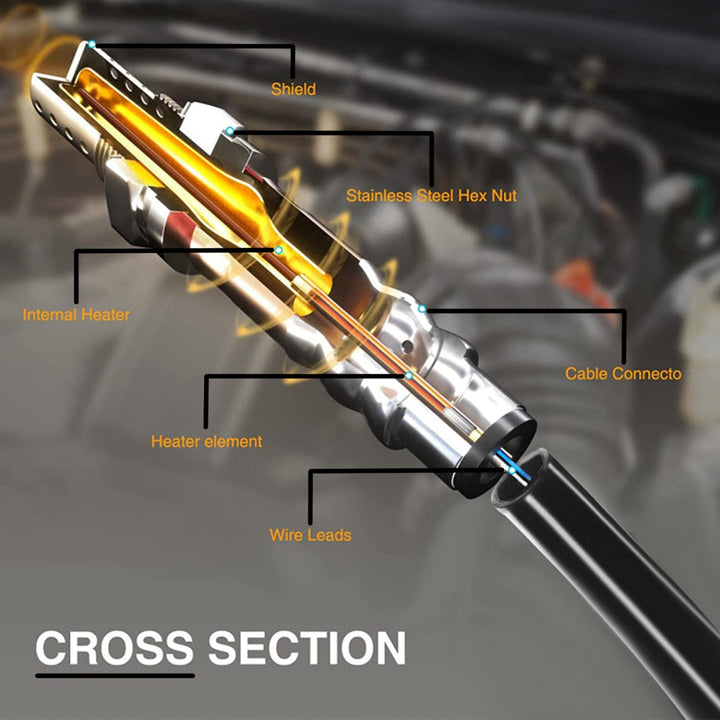 Shield

Stainless Steel Hex Nut

Internal Heater

Cable Connecto

Heater element

Wire Leads

CROSS SECTION