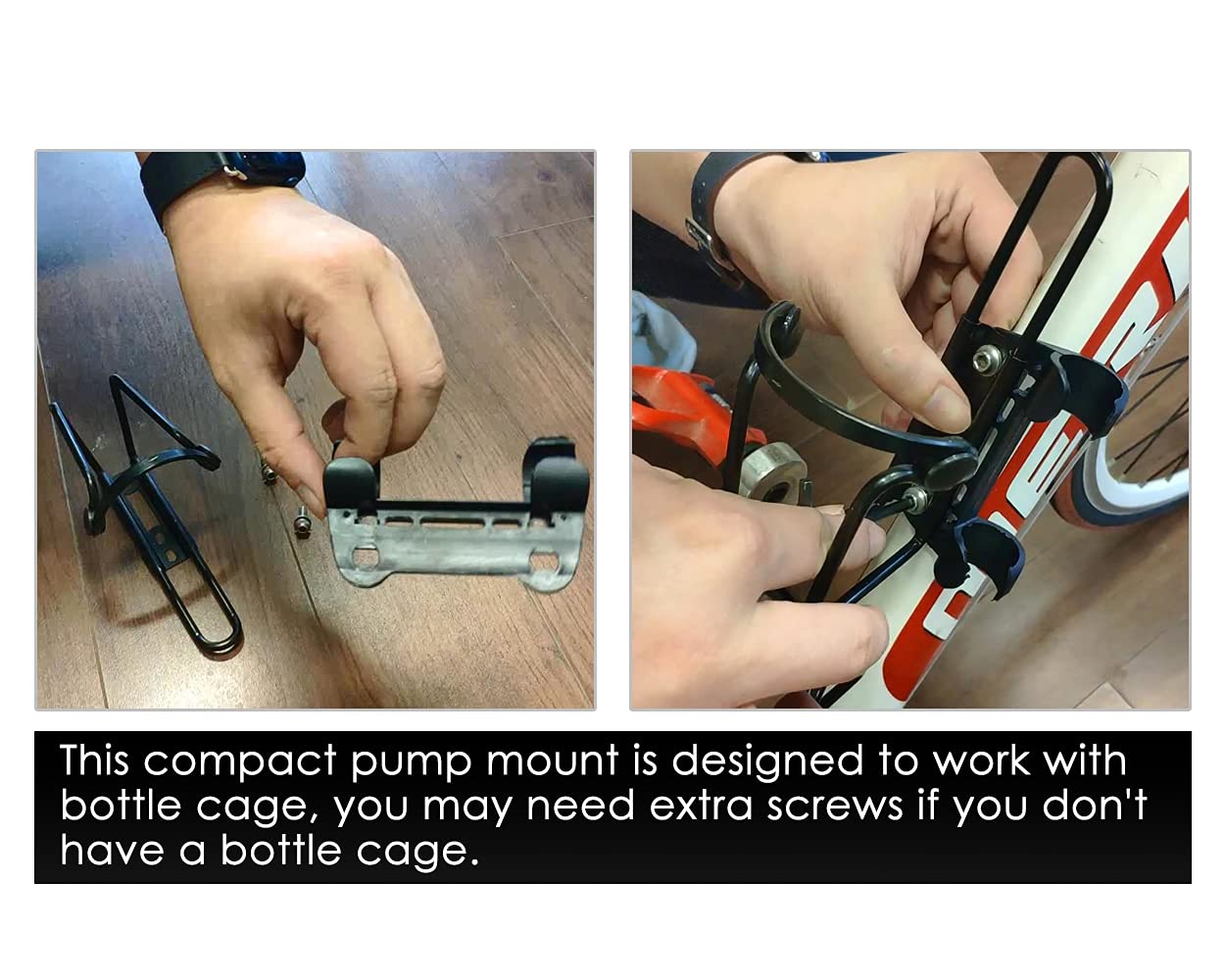 This compact pump mount is designed to work with bottle cage, you may need extra screws if you don't have a bottle cage.