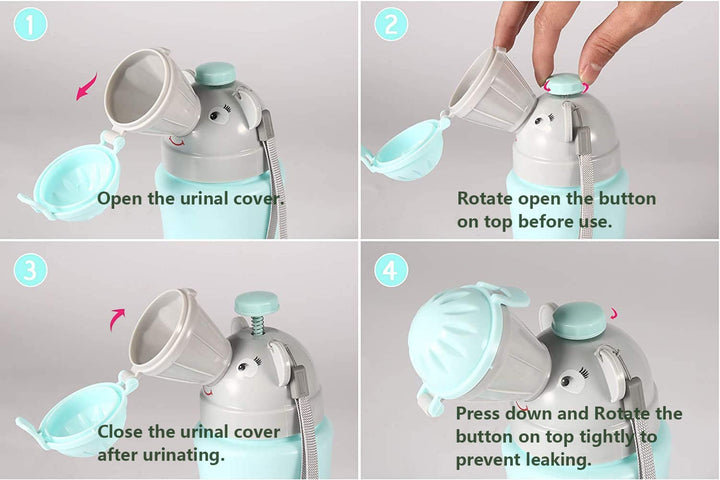 1

Open the urinal cover.

2

Rotate open the button on top before use.

3

Close the urinal cover after urinating.

4

Press down and Rotate the button on top tightly to prevent leaking.