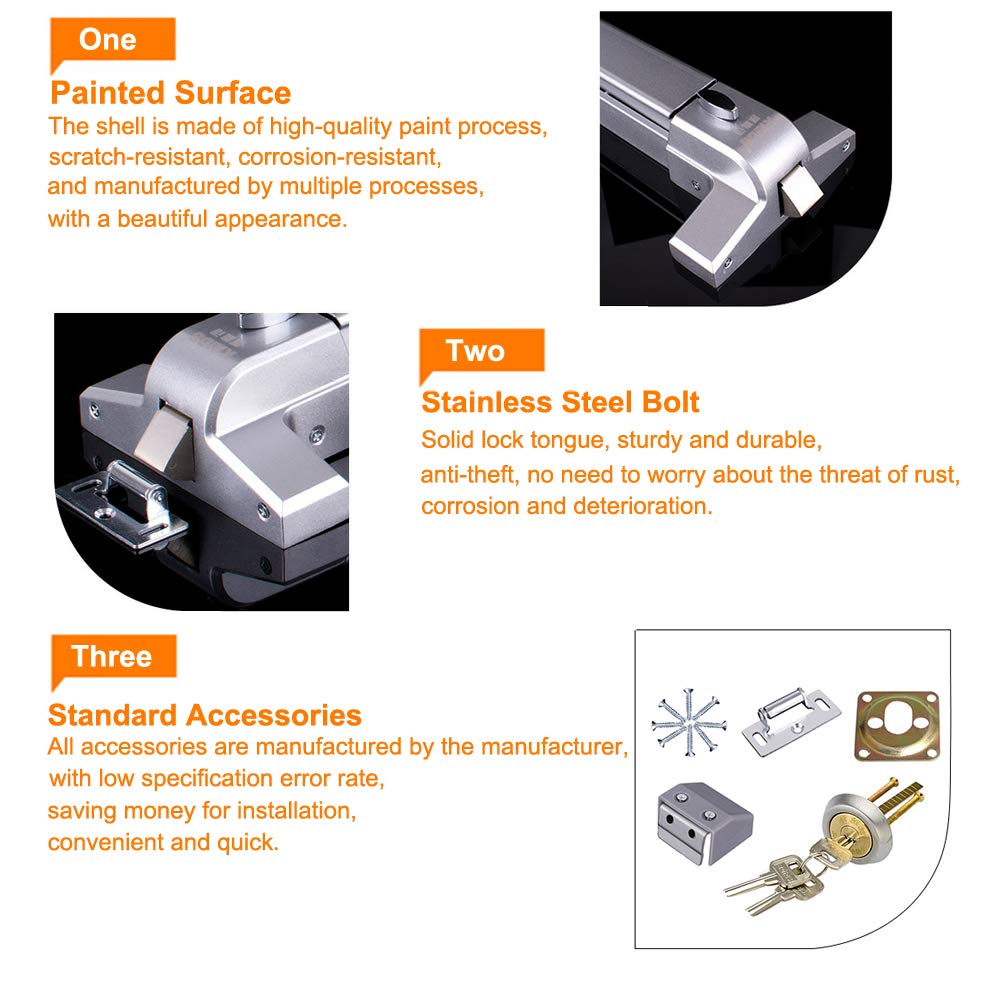 One

Painted Surface

The shell is made of high-quality paint process, scratch-resistant, corrosion-resistant, and manufactured by multiple processes, with a beautiful appearance.

Two

Stainless Steel Bolt

Solid lock tongue, sturdy and durable, anti-theft, no need to worry about the threat of rust, corrosion and deterioration.

Three

Standard Accessories

All accessories are manufactured by the manufacturer, with low specification error rate, saving money for installation, convenient and quick.