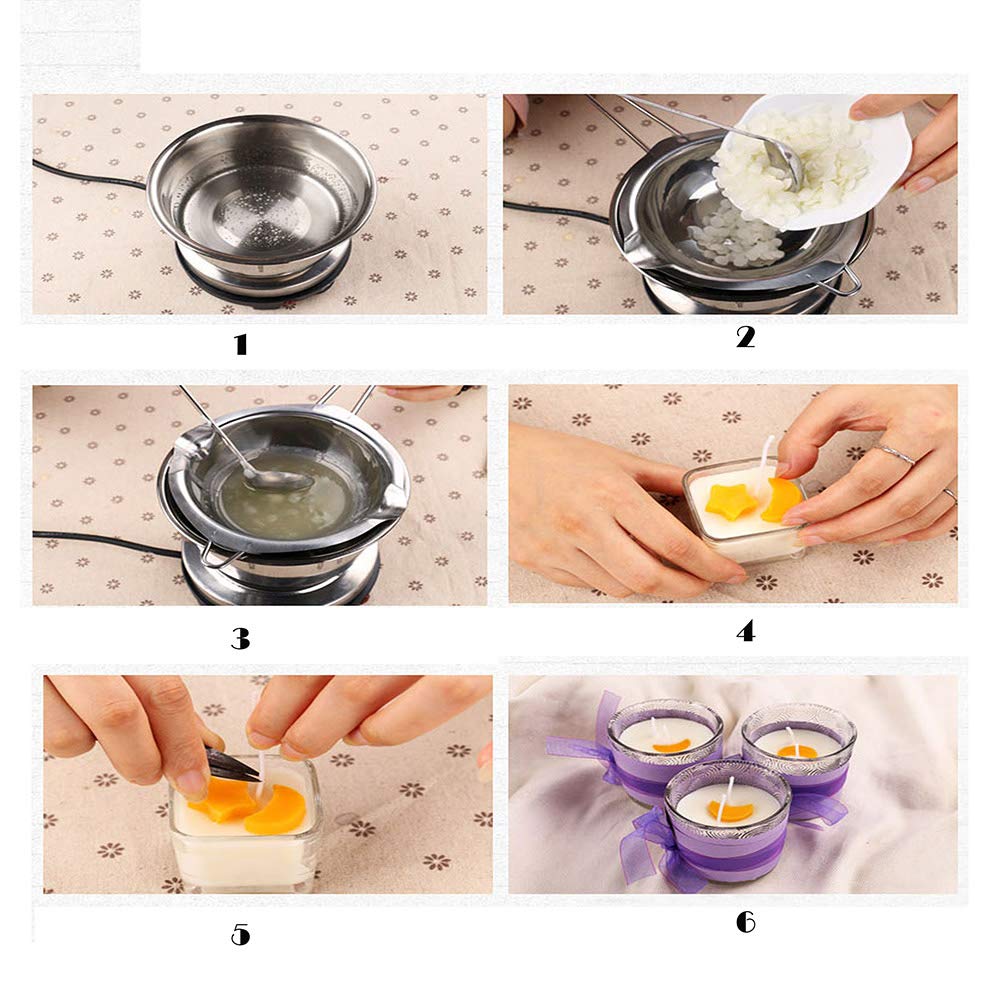 1

2

3

4

5

6