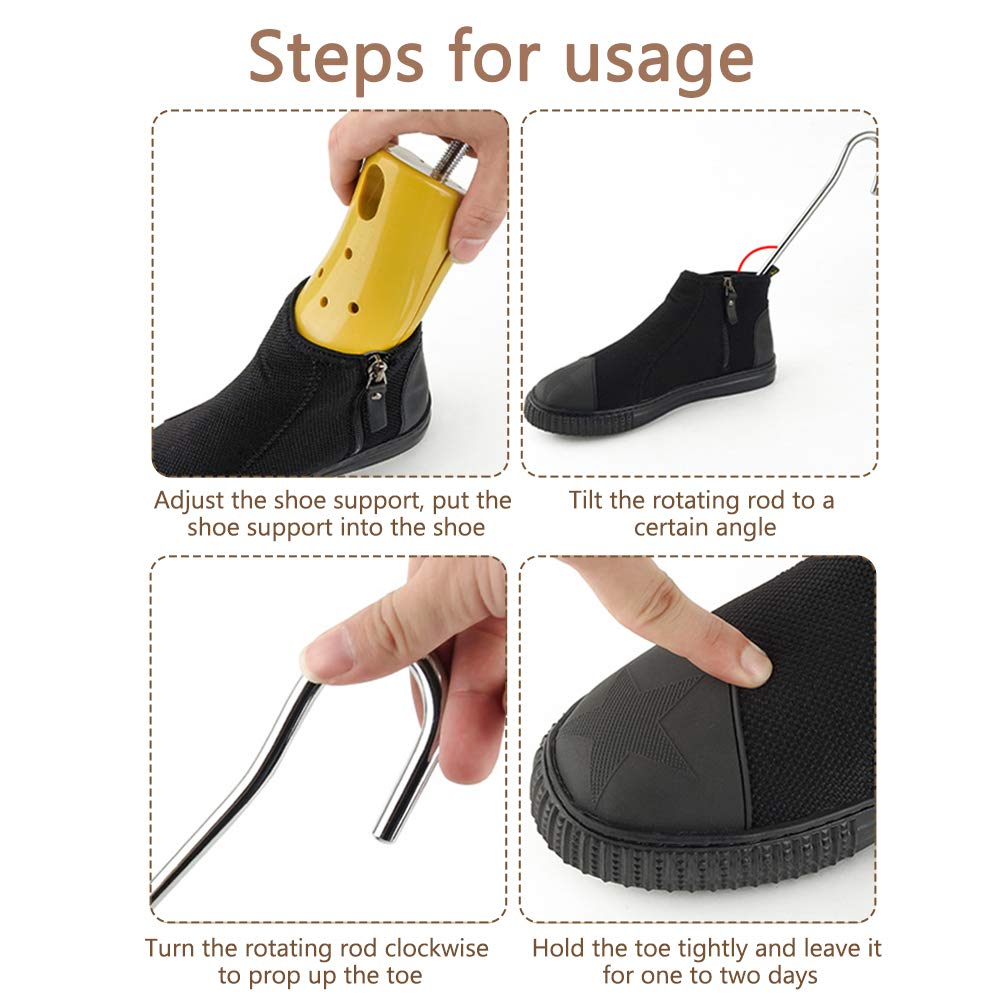 Steps for usage

Adjust the shoe support, put the shoe support into the shoe

Tilt the rotating rod to a certain angle

Turn the rotating rod clockwise to prop up the toe

Hold the toe tightly and leave it for one to two days