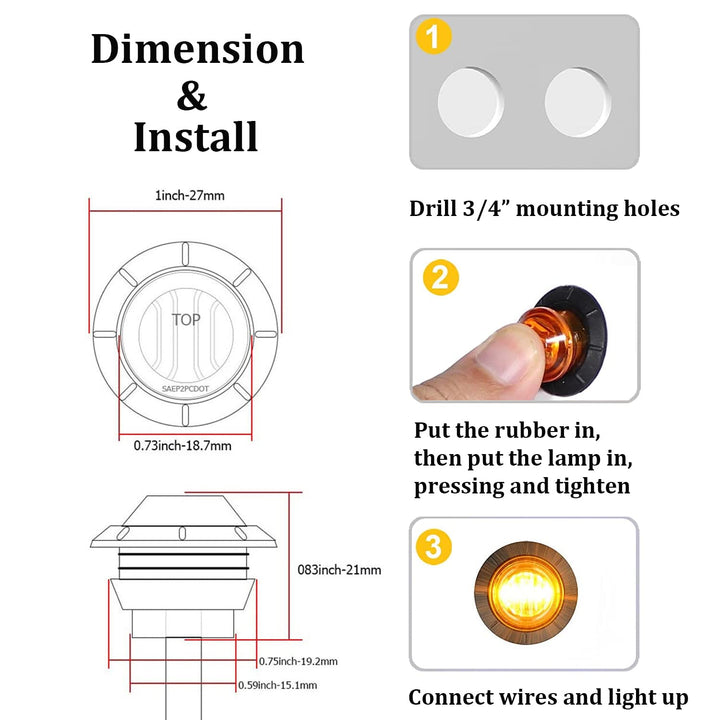 Dimension
&
Install

1inch-27mm

TOP

SAEP2PCDOT

0.73inch-18.7mm

083inch-21mm

0.75inch-19.2mm

0.59inch-15.1mm

1

Drill 3/4” mounting holes

2

Put the rubber in, then put the lamp in, pressing and tighten

3

Connect wires and light up