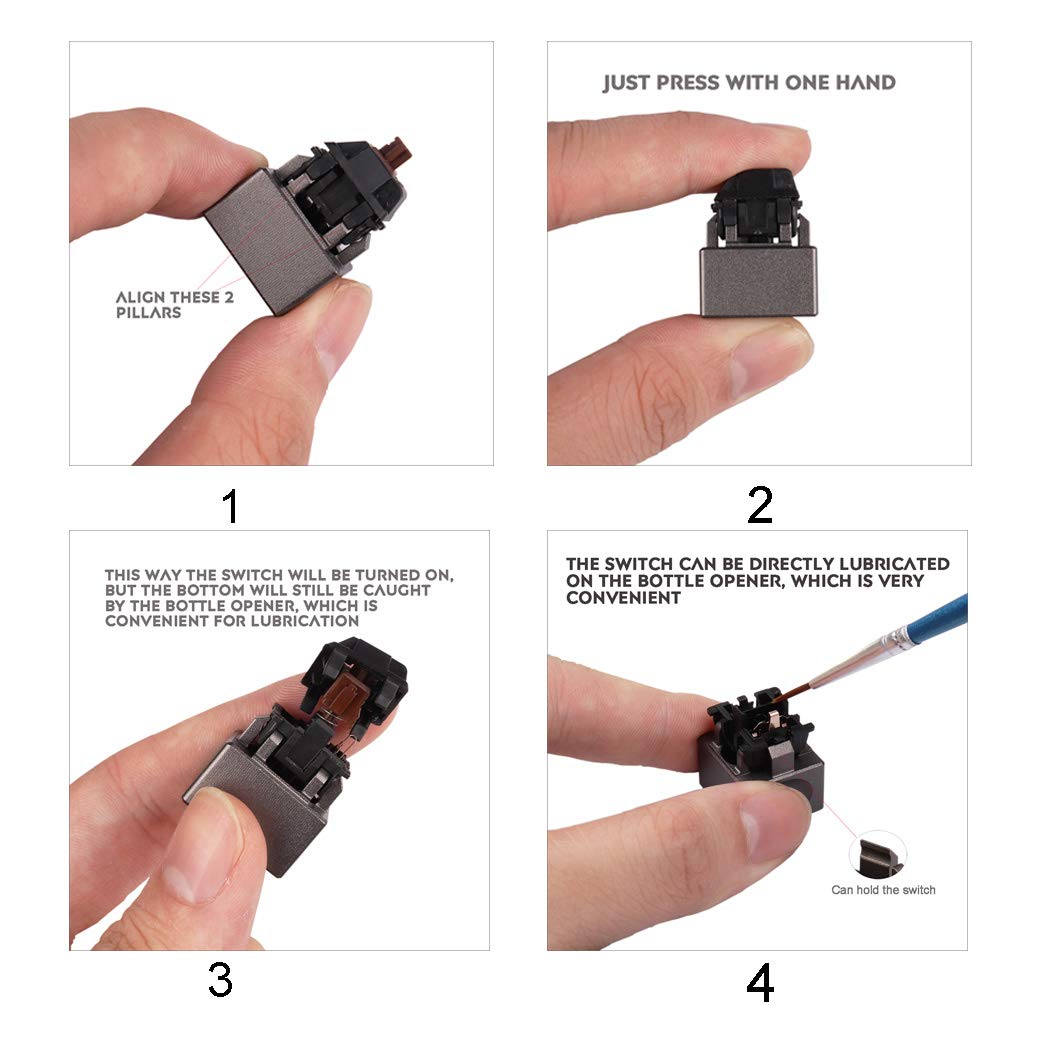 ALIGN THESE 2 PILLARS

1

JUST PRESS WITH ONE HAND

2

THIS WAY THE SWITCH WILL BE TURNED ON, BUT THE BOTTOM WILL STILL BE CAUGHT BY THE BOTTLE OPENER, WHICH IS CONVENIENT FOR LUBRICATION

3

THE SWITCH CAN BE DIRECTLY LUBRICATED ON THE BOTTLE OPENER, WHICH IS VERY CONVENIENT

Can hold the switch

4