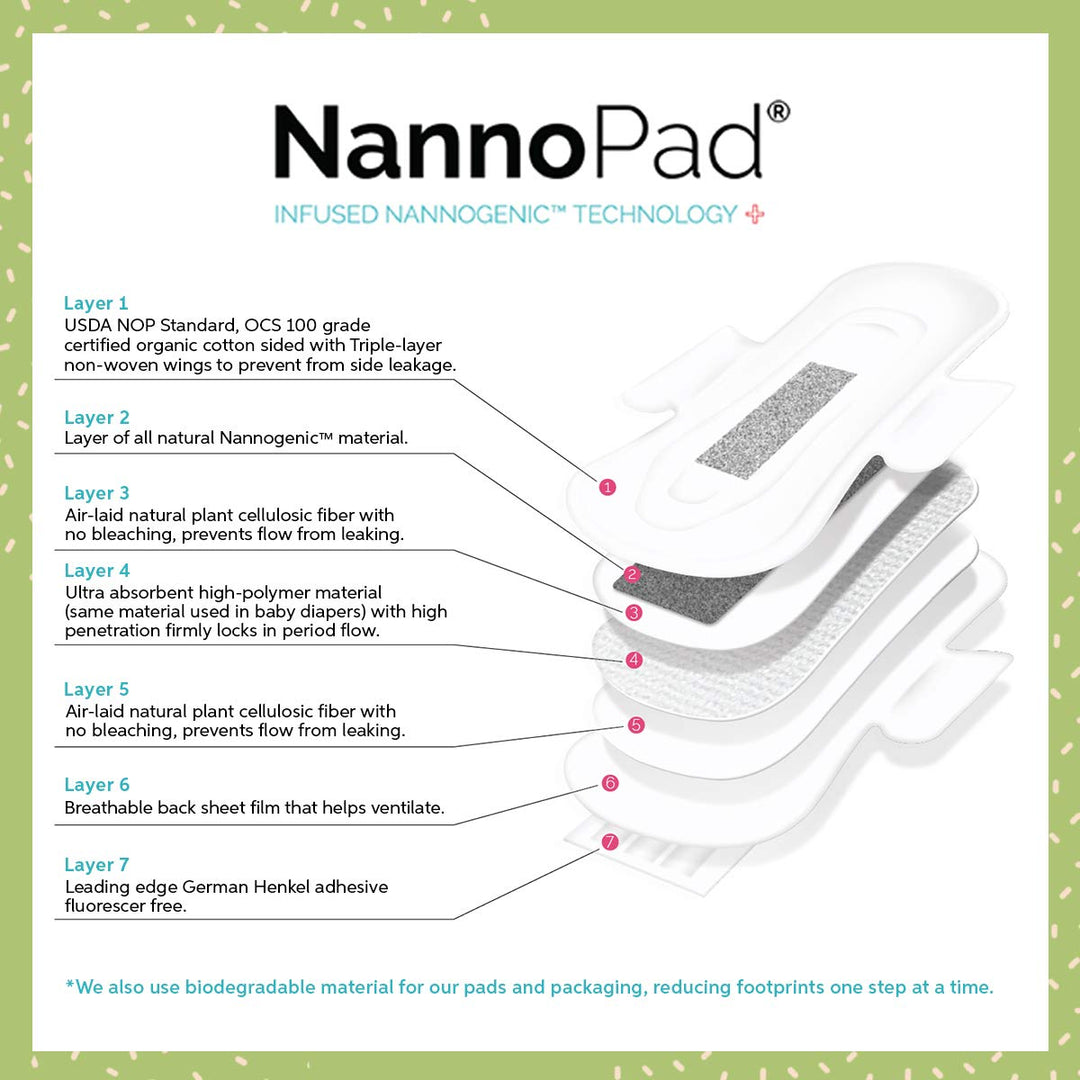 NannoPad®
INFUSED NANNOGENIC™ TECHNOLOGY

Layer 1
USDA NOP Standard, OCS 100 grade certified organic cotton sided with Triple-layer non-woven wings to prevent from side leakage.

Layer 2
Layer of all natural Nannogenic™ material.

Layer 3
Air-laid natural plant cellulosic fiber with no bleaching, prevents flow from leaking.

Layer 4
Ultra absorbent high-polymer material (same material used in baby diapers) with high penetration firmly locks in period flow.

Layer 5
Air-laid natural plant cellulosic fiber with no bleaching, prevents flow from leaking.

Layer 6
Breathable back sheet film that helps ventilate.

Layer 7
Leading edge German Henkel adhesive fluorescer free.

1
2
3
4
5
6
7

*We also use biodegradable material for our pads and packaging, reducing footprints one step at a time.