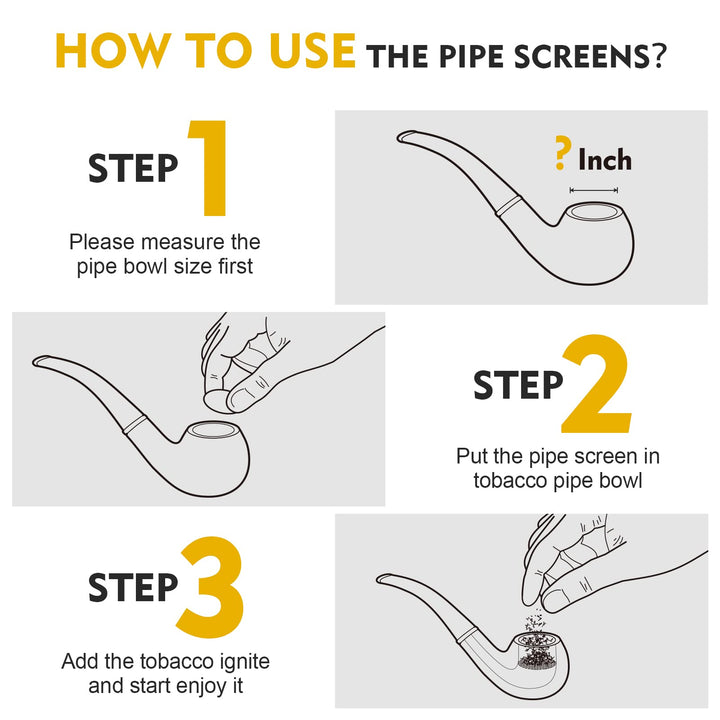 HOW TO USE THE PIPE SCREENS?

STEP 1

Please measure the pipe bowl size first

? Inch

STEP 2

Put the pipe screen in tobacco pipe bowl

STEP 3

Add the tobacco ignite and start enjoy it