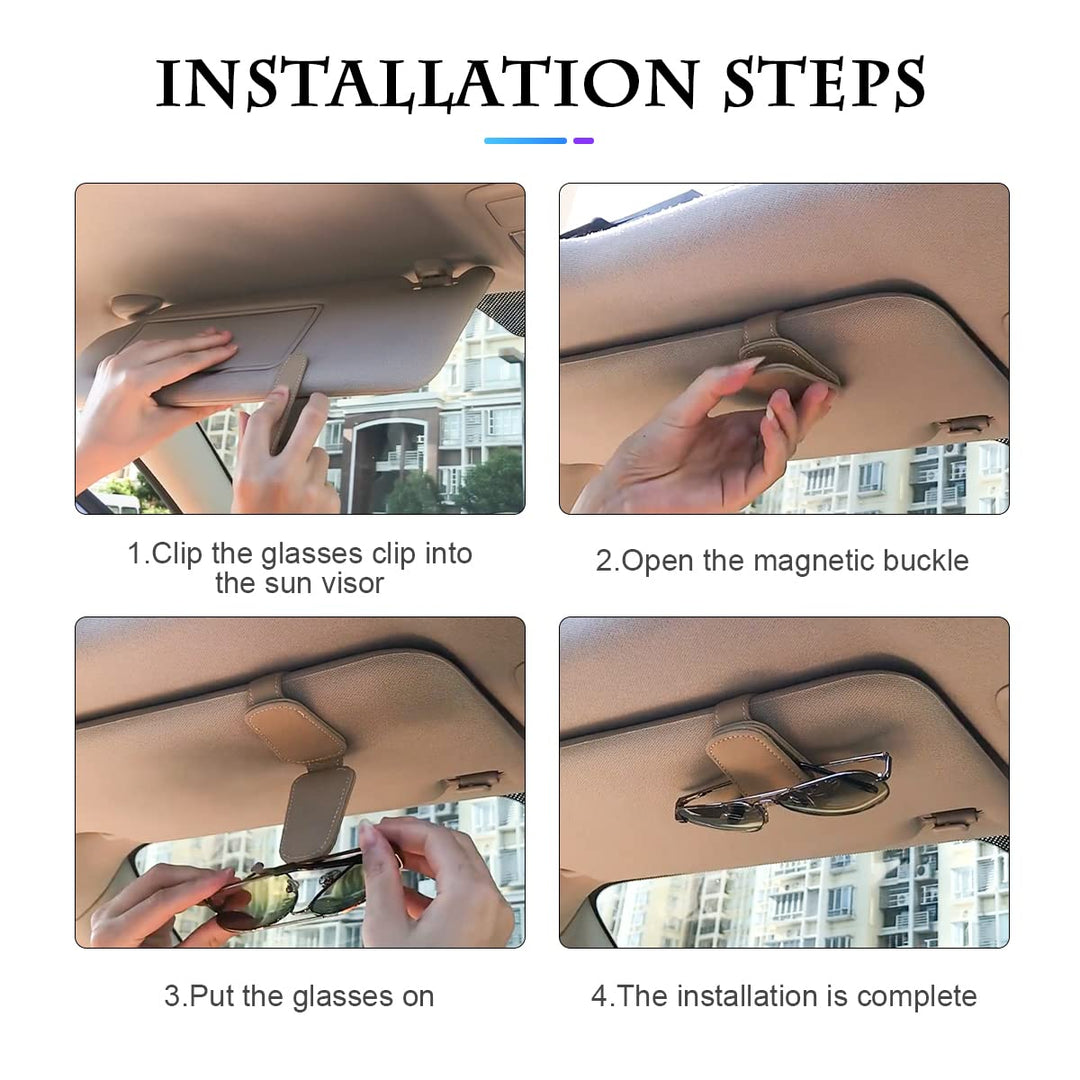 INSTALLATION STEPS

1.Clip the glasses clip into the sun visor

2.Open the magnetic buckle

3.Put the glasses on

4.The installation is complete