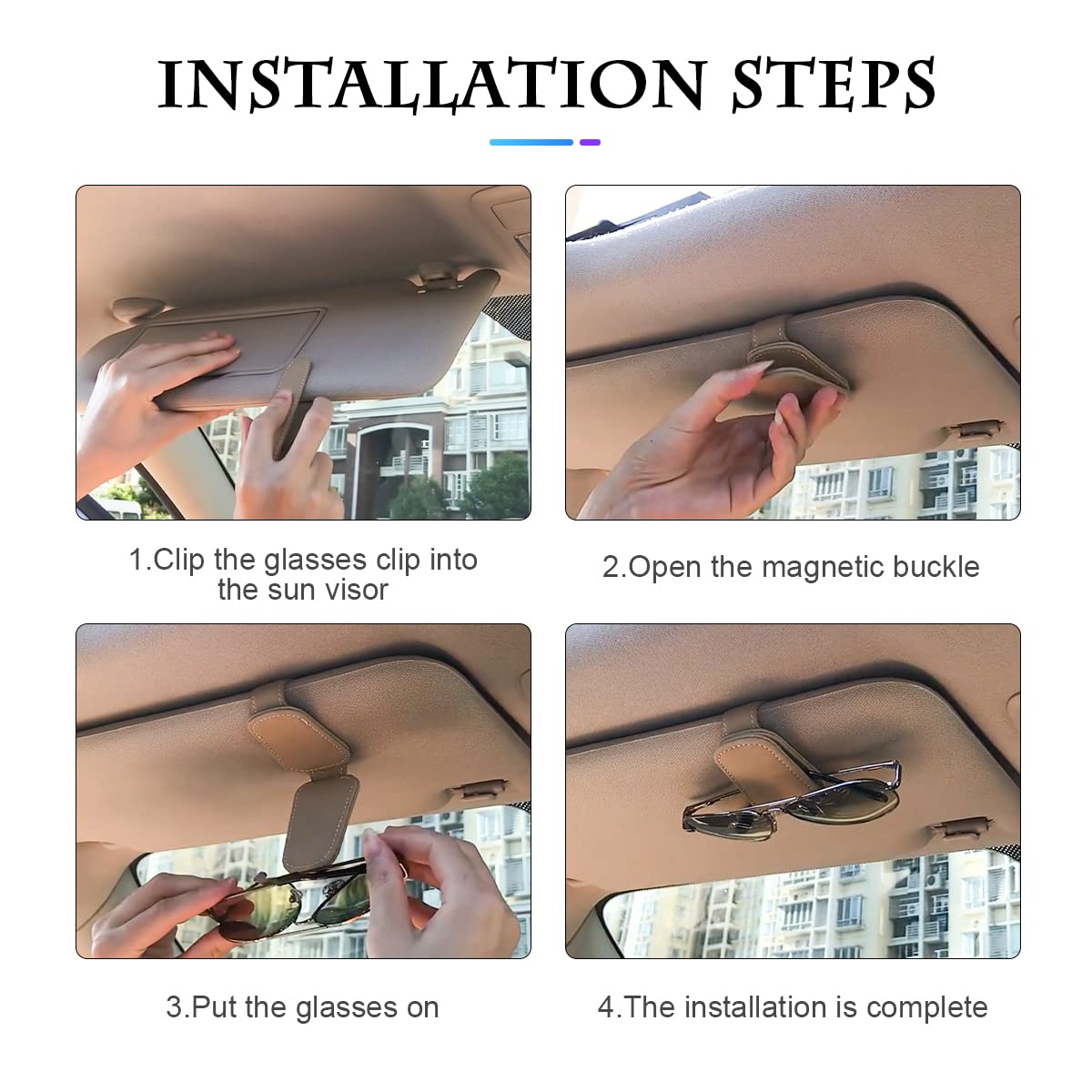 INSTALLATION STEPS

1.Clip the glasses clip into the sun visor

2.Open the magnetic buckle

3.Put the glasses on

4.The installation is complete