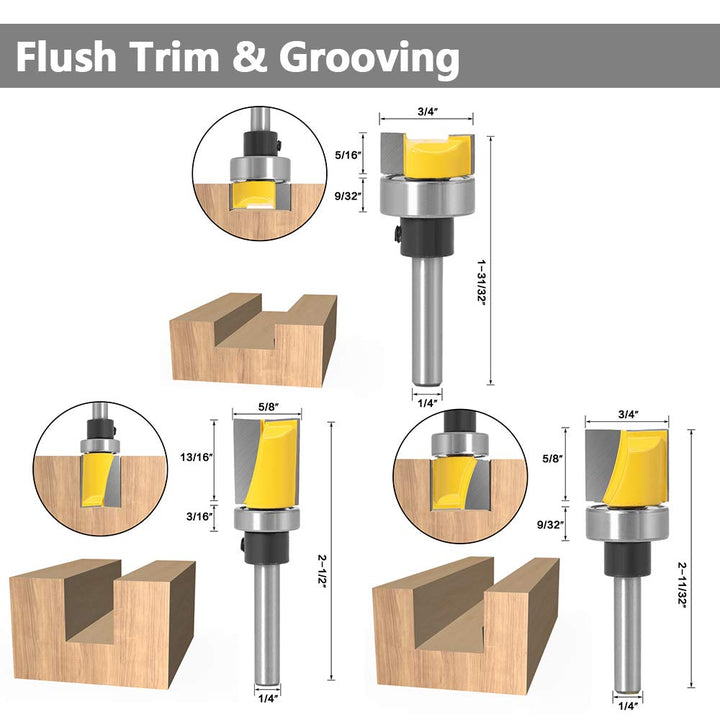 Flush Trim & Grooving

3/4″
5/16″
9/32″
1-31/32″
1/4″

5/8″
13/16″
3/16″
2-1/2″
1/4″

3/4″
5/8″
9/32″
2-11/32″
1/4″