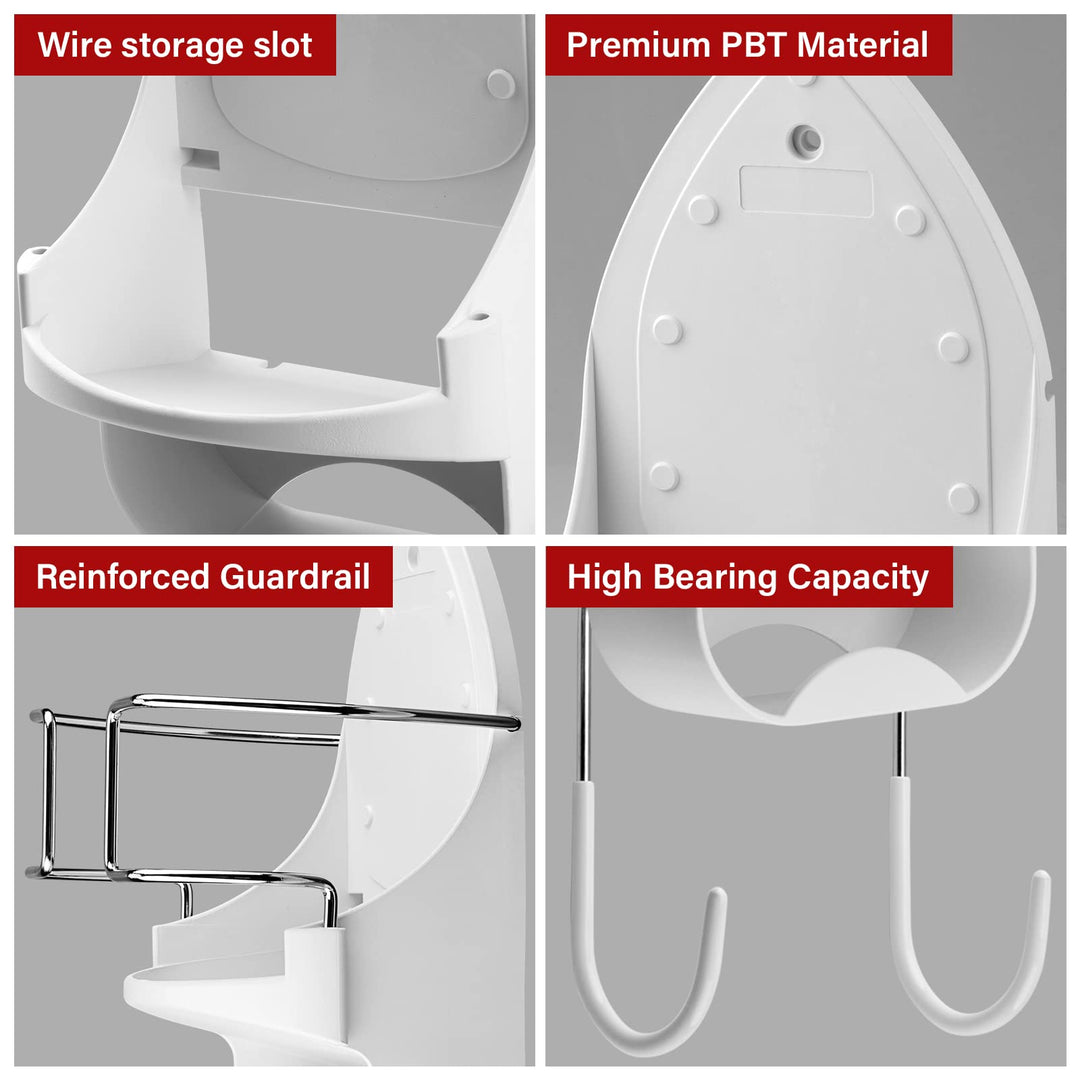 Wire storage slot

Premium PBT Material

Reinforced Guardrail

High Bearing Capacity