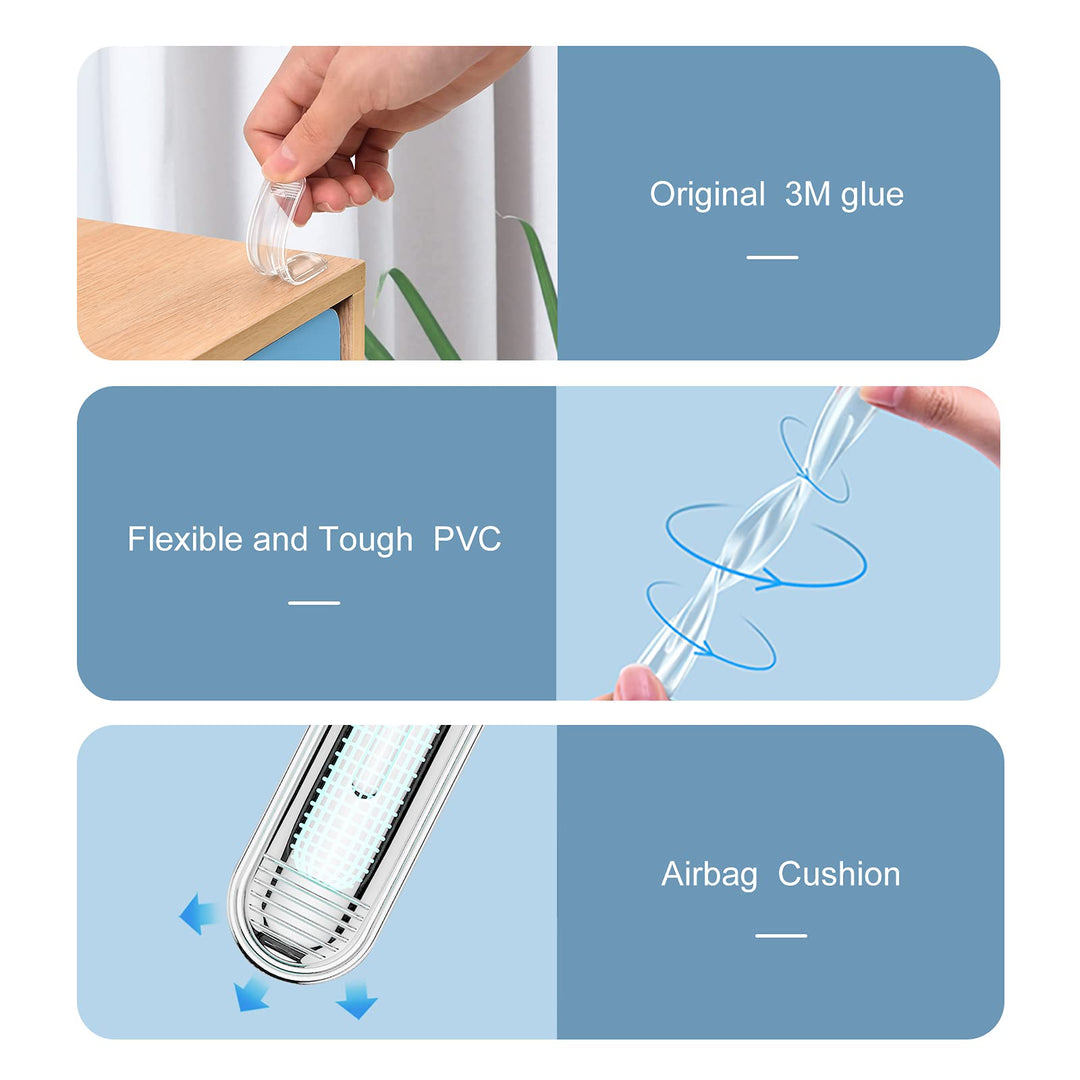 Original 3M glue

Flexible and Tough PVC

Airbag Cushion