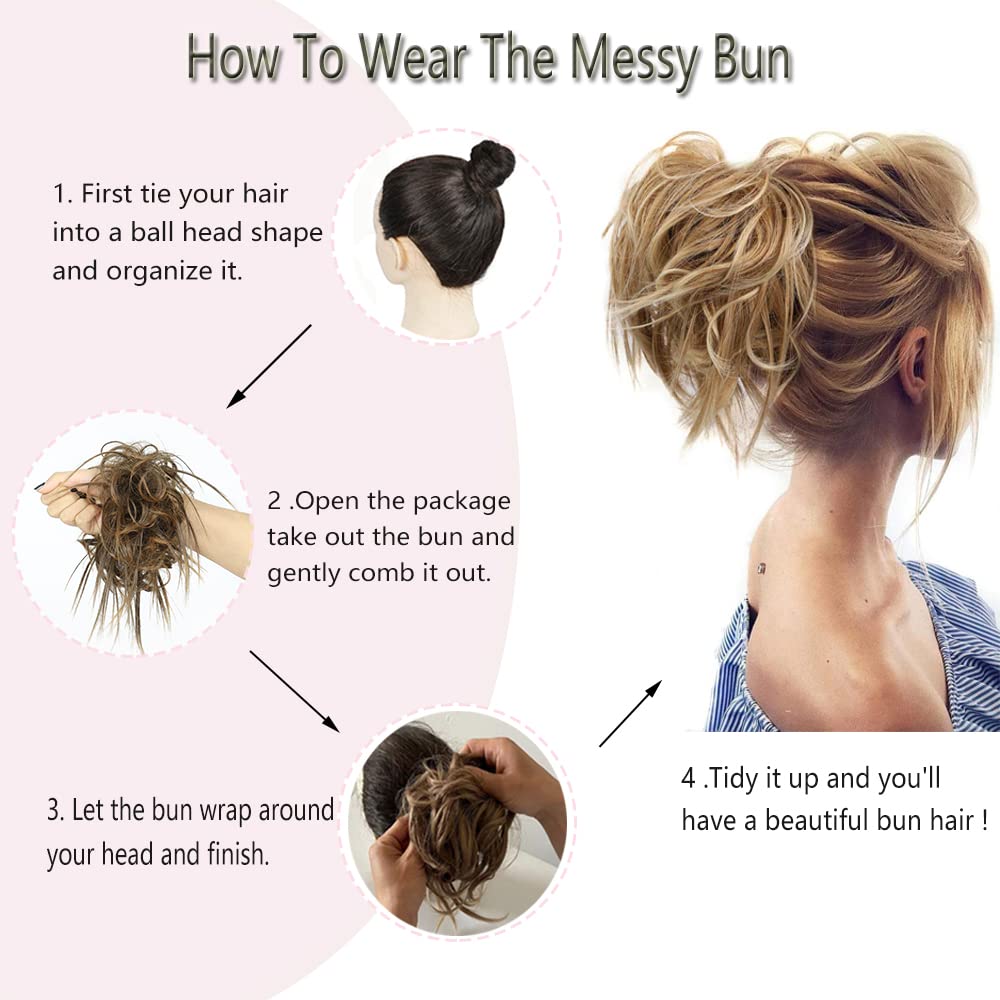 How To Wear The Messy Bun

1. First tie your hair into a ball head shape and organize it.

2 .Open the package take out the bun and gently comb it out.

3. Let the bun wrap around your head and finish.

4 .Tidy it up and you'll have a beautiful bun hair !