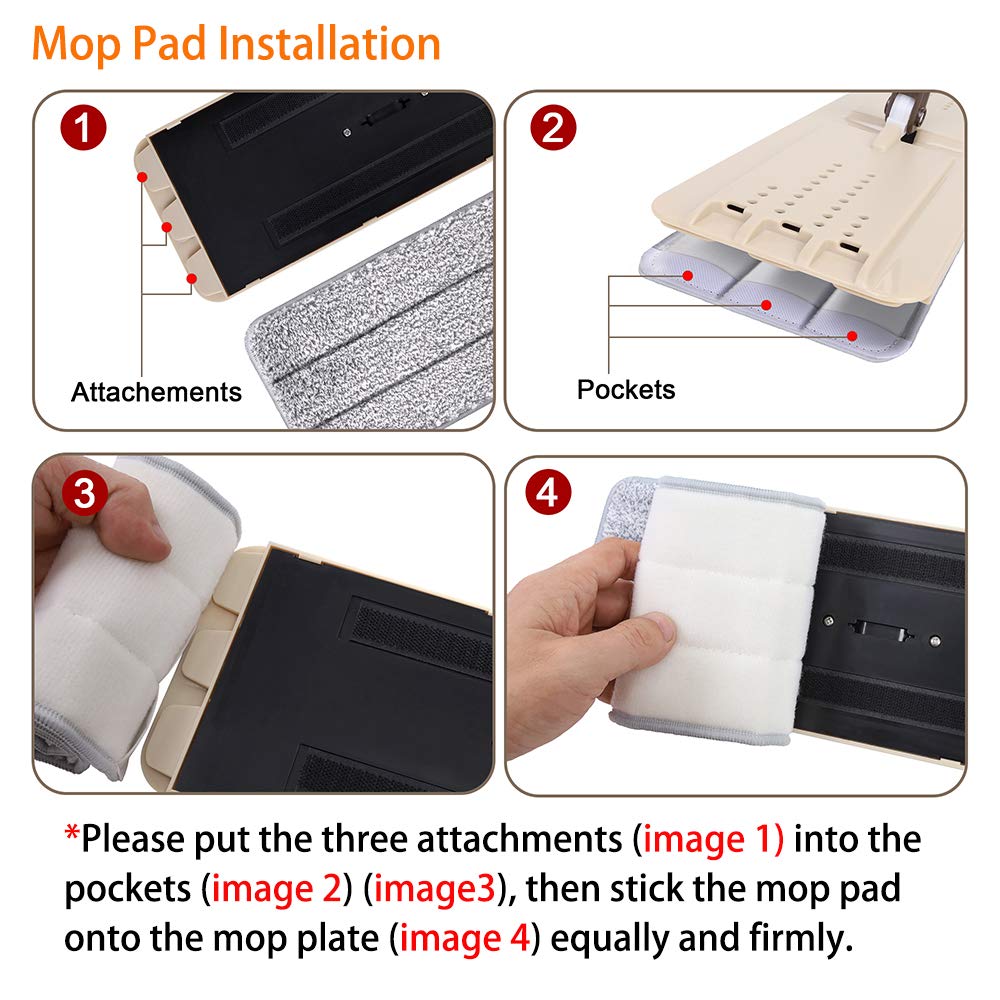 Mop Pad Installation

1

Attachements

2

Pockets

3

4

*Please put the three attachments (image 1) into the pockets (image 2) (image3), then stick the mop pad onto the mop plate (image 4) equally and firmly.