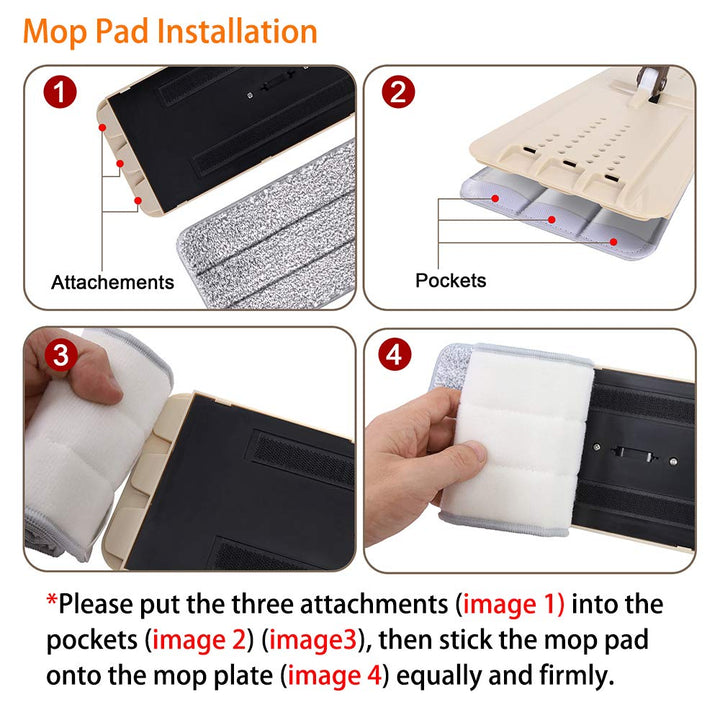 Mop Pad Installation

1

Attachements

2

Pockets

3

4

*Please put the three attachments (image 1) into the pockets (image 2) (image3), then stick the mop pad onto the mop plate (image 4) equally and firmly.