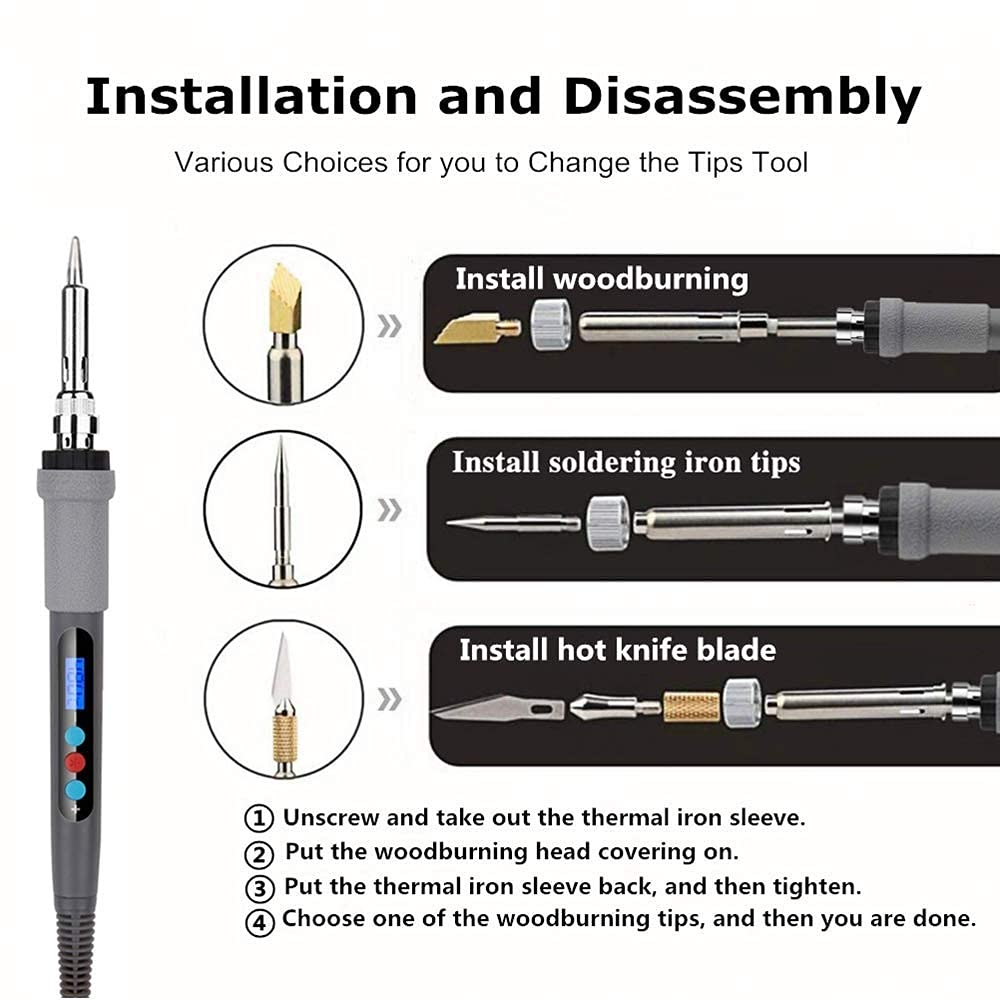 Installation and Disassembly

Various Choices for you to Change the Tips Tool

Install woodburning

Install soldering iron tips

Install hot knife blade

① Unscrew and take out the thermal iron sleeve.
② Put the woodburning head covering on.
③ Put the thermal iron sleeve back, and then tighten.
④ Choose one of the woodburning tips, and then you are done.