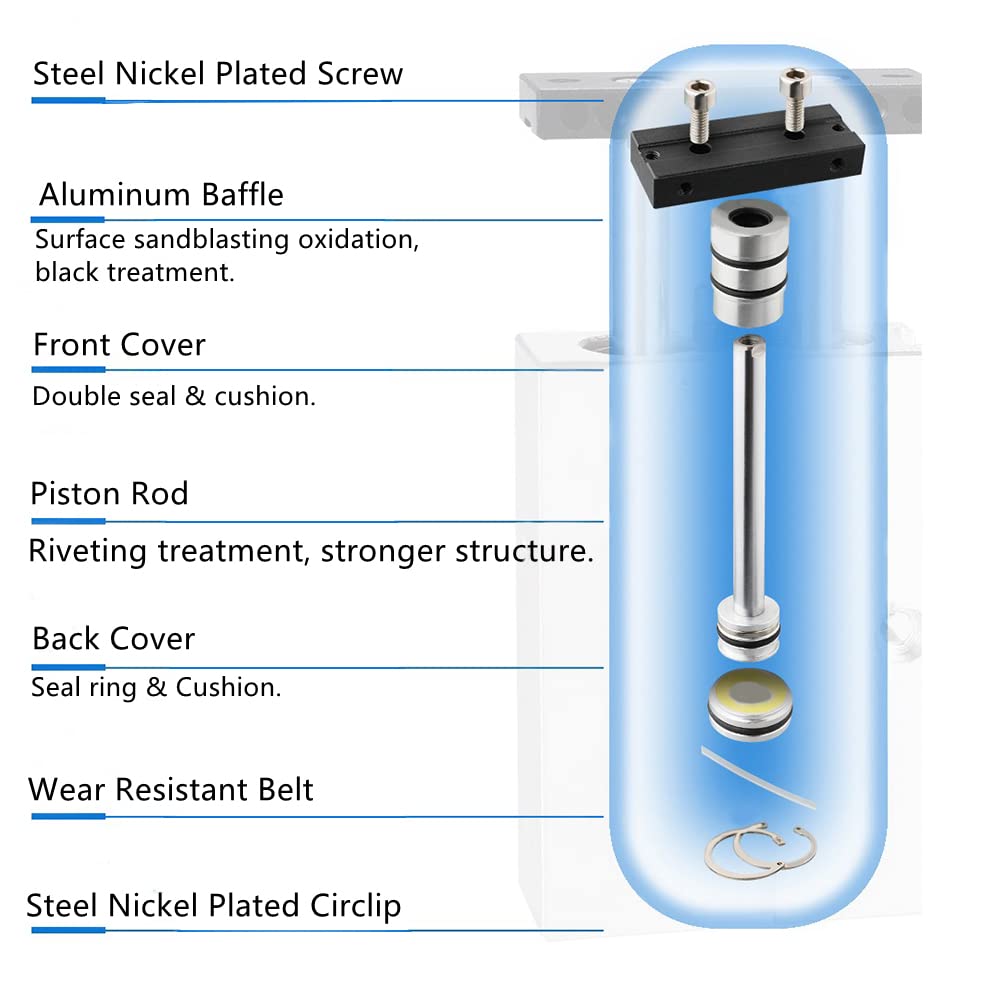 Steel Nickel Plated Screw

Aluminum Baffle
Surface sandblasting oxidation, black treatment.

Front Cover
Double seal & cushion.

Piston Rod
Riveting treatment, stronger structure.

Back Cover
Seal ring & Cushion.

Wear Resistant Belt

Steel Nickel Plated Circlip