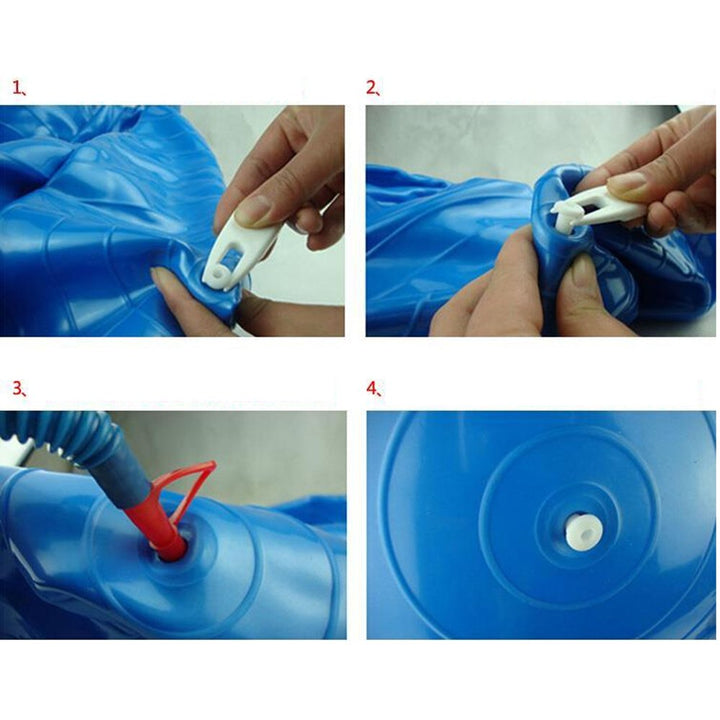 1、

2、

3、

4、