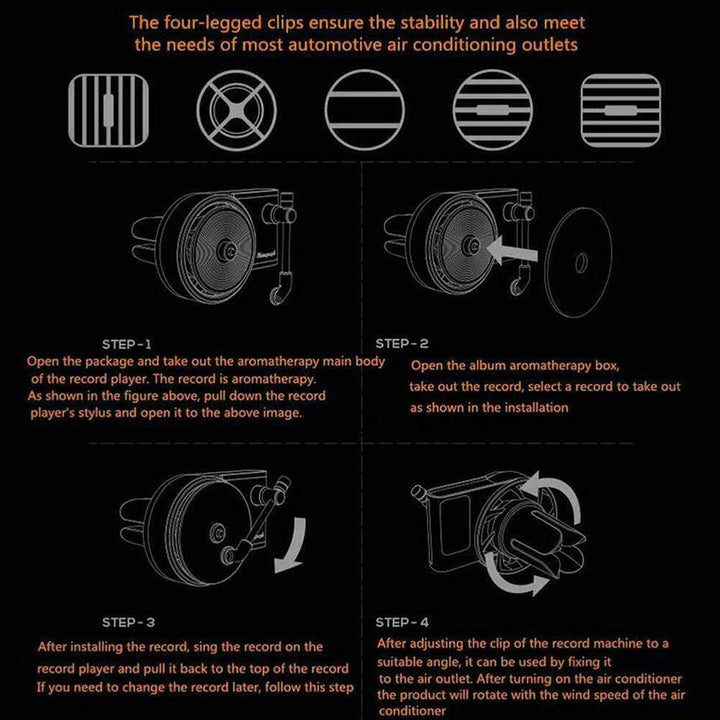 The four-legged clips ensure the stability and also meet the needs of most automotive air conditioning outlets

STEP-1
Open the package and take out the aromatherapy main body of the record player. The record is aromatherapy.
As shown in the figure above, pull down the record player's stylus and open it to the above image.

STEP-2
Open the album aromatherapy box,
take out the record, select a record to take out as shown in the installation

STEP-3
After installing the record, sing the record on the record player and pull it back to the top of the record
If you need to change the record later, follow this step

STEP-4
After adjusting the clip of the record machine to a suitable angle, it can be used by fixing it to the air outlet. After turning on the air conditioner the product will rotate with the wind speed of the air conditioner