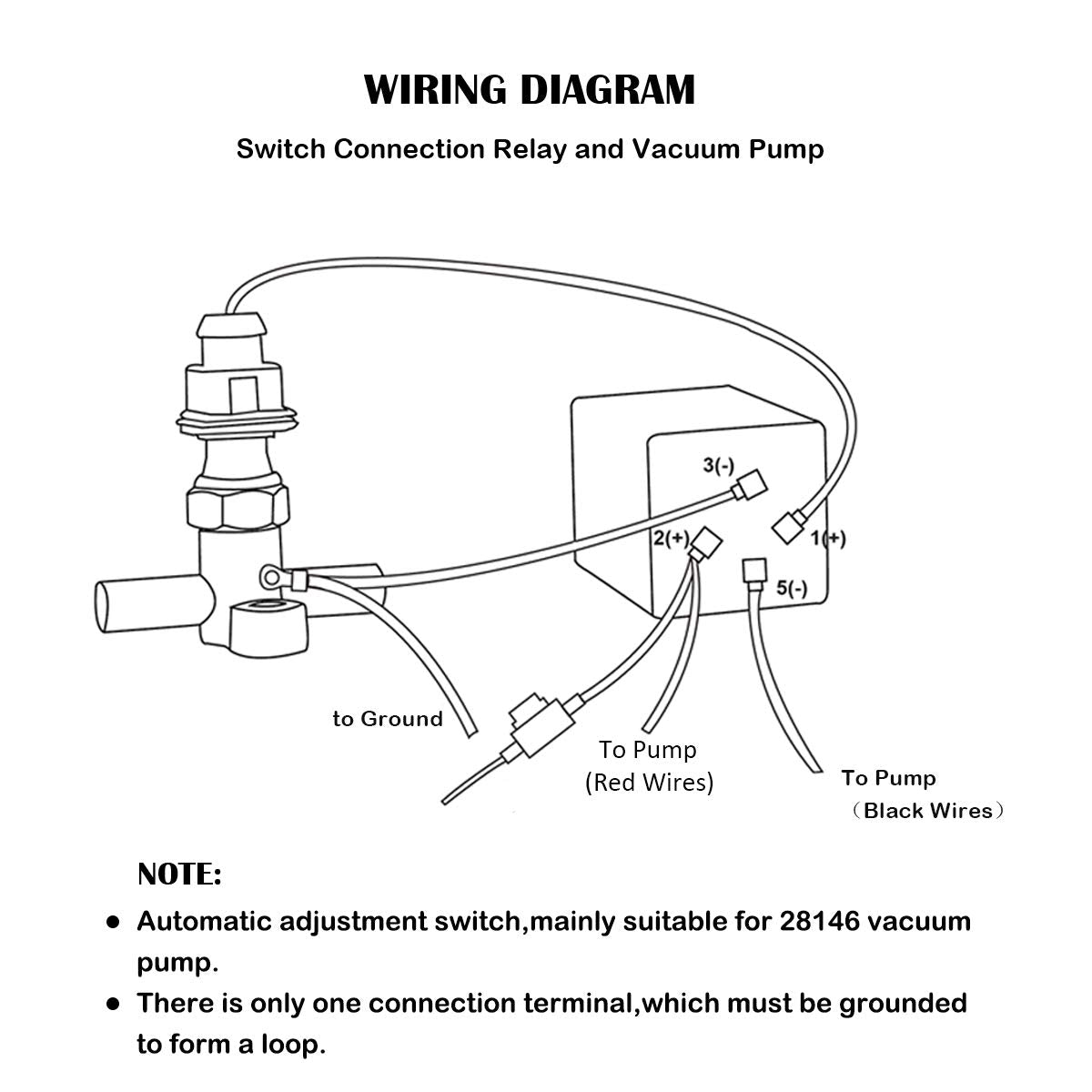 WIRING DIAGRAM

Switch Connection Relay and Vacuum Pump

3(-)

2(+)

1(+)

5(-)

to Ground

To Pump
(Red Wires)

To Pump
（Black Wires）

NOTE:

● Automatic adjustment switch,mainly suitable for 28146 vacuum pump.

● There is only one connection terminal,which must be grounded to form a loop.