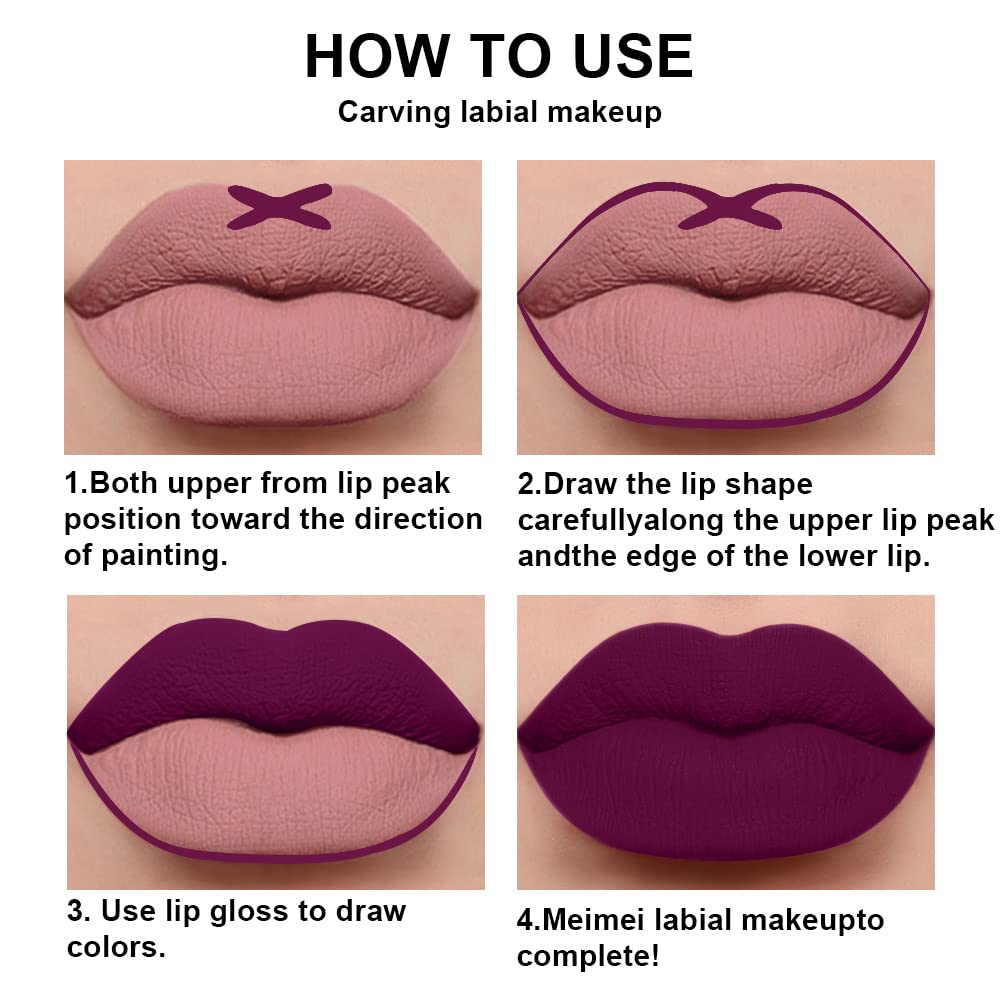 HOW TO USE
Carving labial makeup

1.Both upper from lip peak position toward the direction of painting.

2.Draw the lip shape carefullyalong the upper lip peak andthe edge of the lower lip.

3. Use lip gloss to draw colors.

4.Meimei labial makeupto complete!