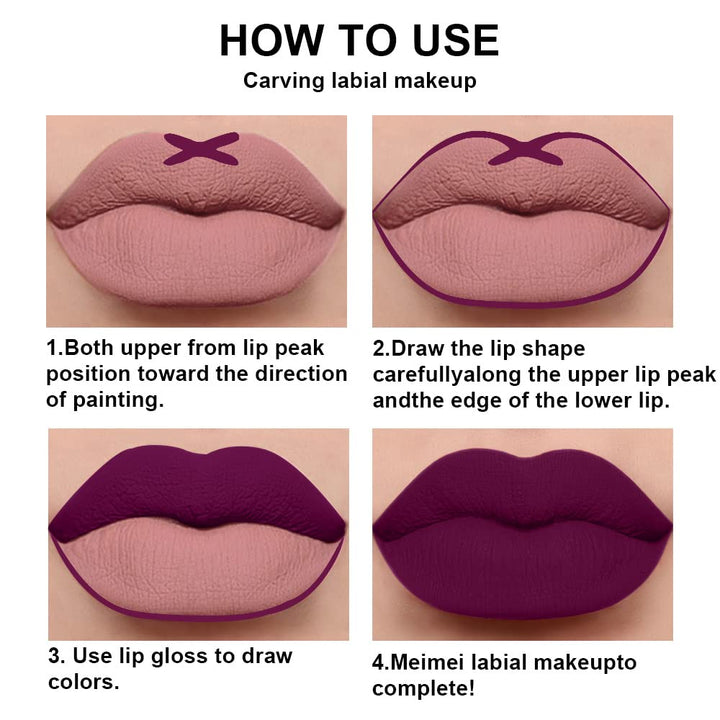 HOW TO USE
Carving labial makeup

1.Both upper from lip peak position toward the direction of painting.

2.Draw the lip shape carefullyalong the upper lip peak andthe edge of the lower lip.

3. Use lip gloss to draw colors.

4.Meimei labial makeupto complete!