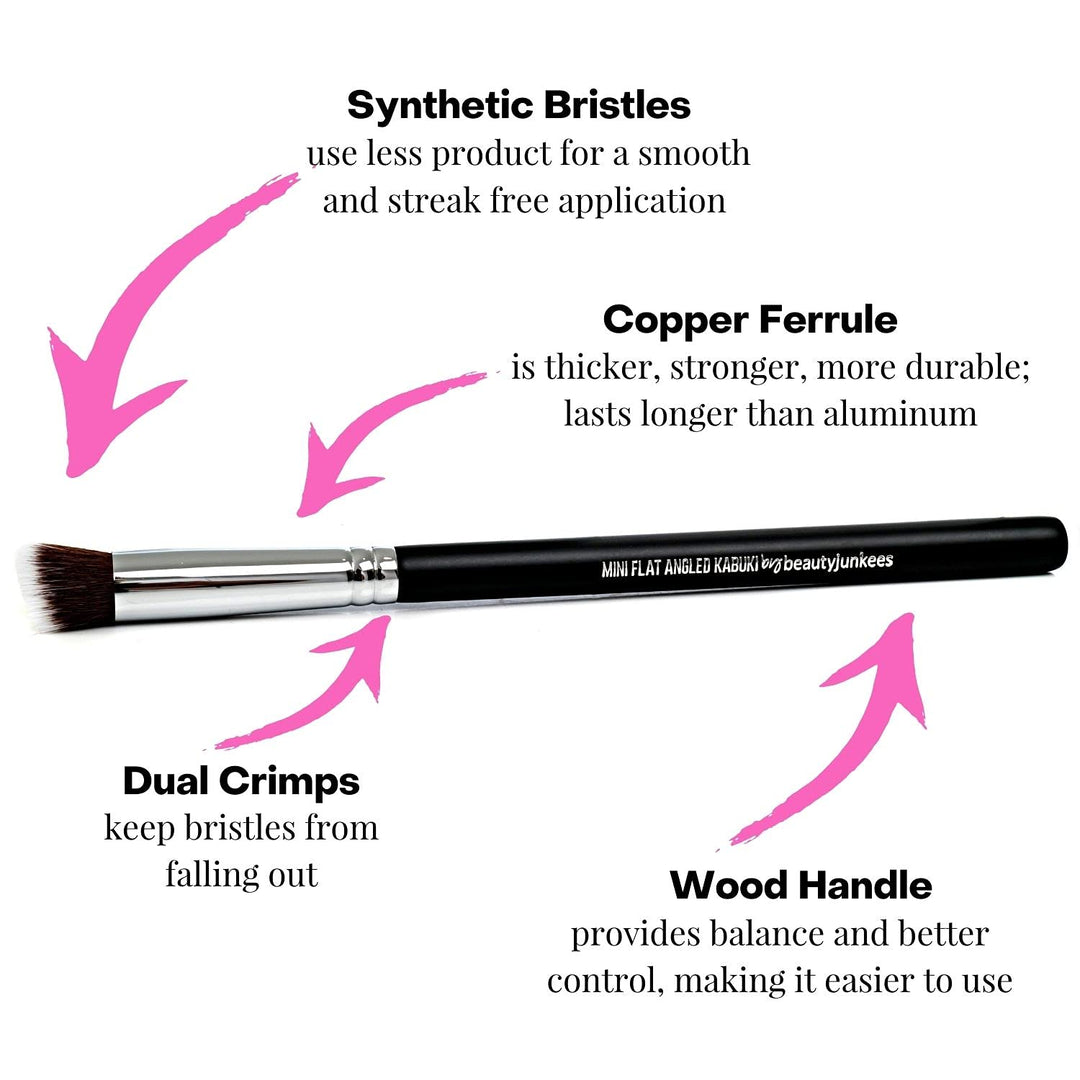 Synthetic Bristles
use less product for a smooth and streak free application

Copper Ferrule
is thicker, stronger, more durable; lasts longer than aluminum

MINI FLAT ANGLED KABUKI by beautyjunkees

Dual Crimps
keep bristles from falling out

Wood Handle
provides balance and better control, making it easier to use