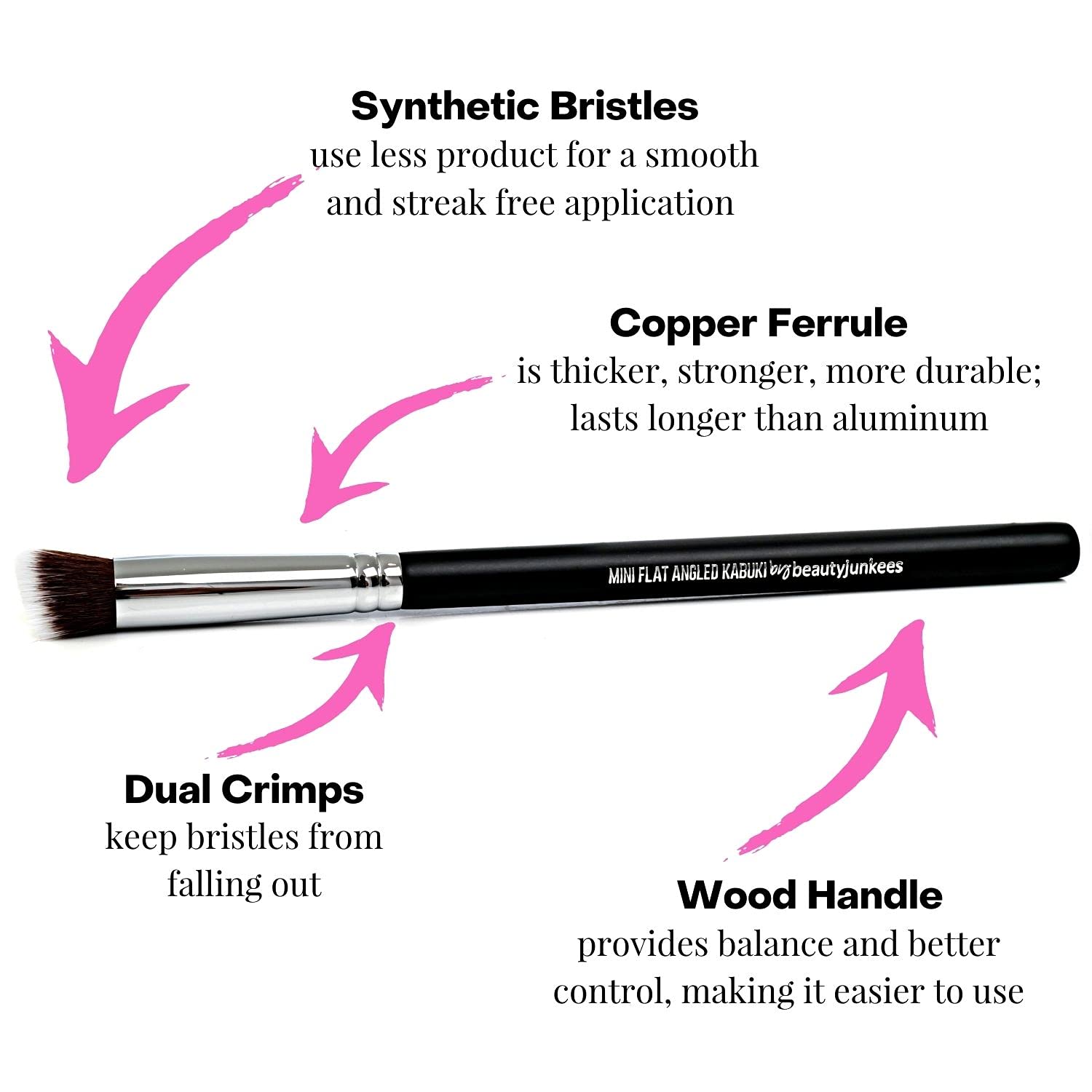 Synthetic Bristles
use less product for a smooth and streak free application

Copper Ferrule
is thicker, stronger, more durable; lasts longer than aluminum

MINI FLAT ANGLED KABUKI by beautyjunkees

Dual Crimps
keep bristles from falling out

Wood Handle
provides balance and better control, making it easier to use