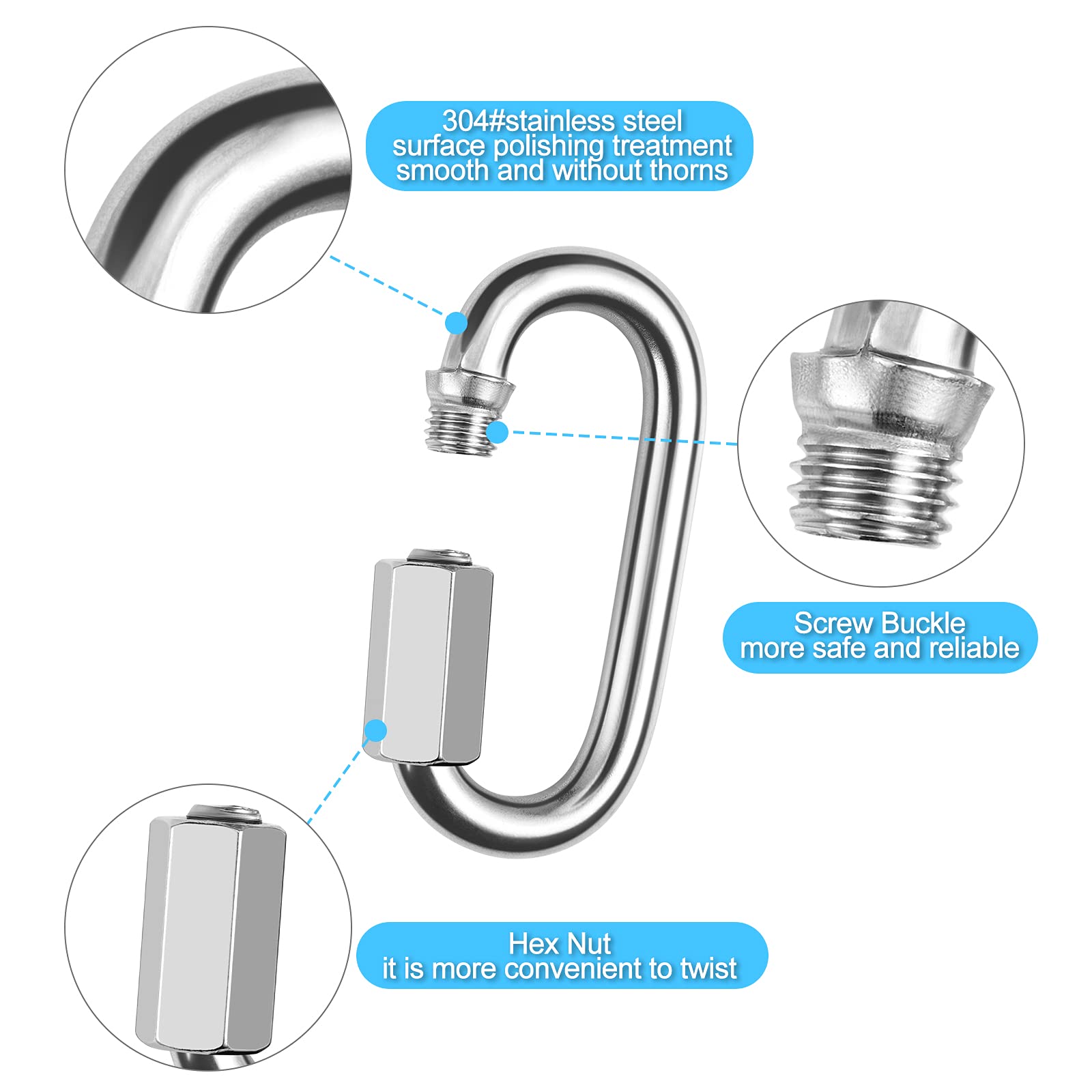 304#stainless steel
surface polishing treatment
smooth and without thorns

Screw Buckle
more safe and reliable

Hex Nut
it is more convenient to twist