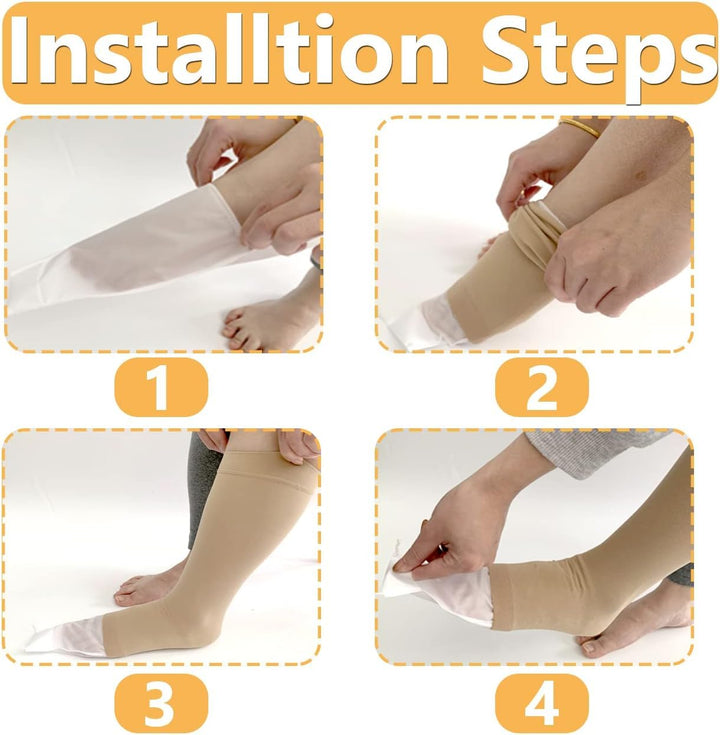 Installtion Steps

1

2

3

4