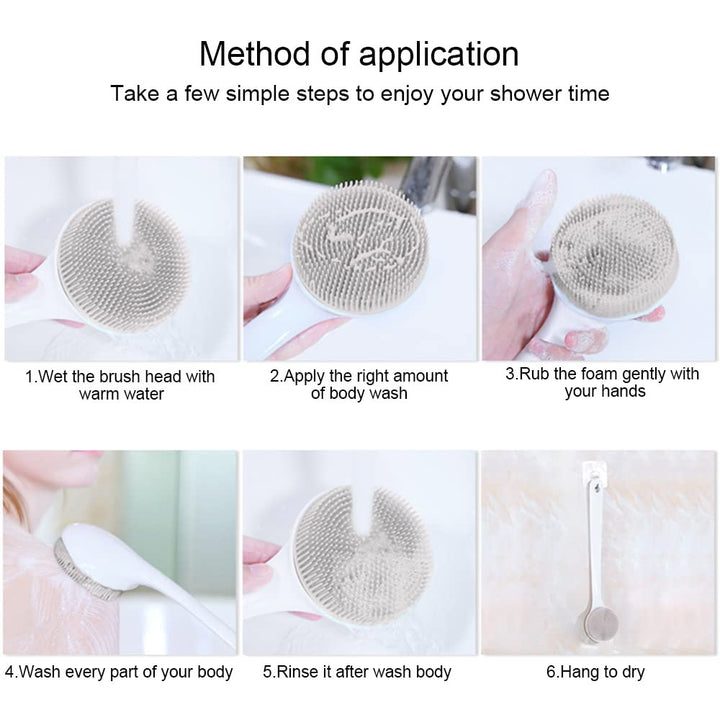 Method of application
Take a few simple steps to enjoy your shower time

1.Wet the brush head with warm water

2.Apply the right amount of body wash

3.Rub the foam gently with your hands

4.Wash every part of your body

5.Rinse it after wash body

6.Hang to dry