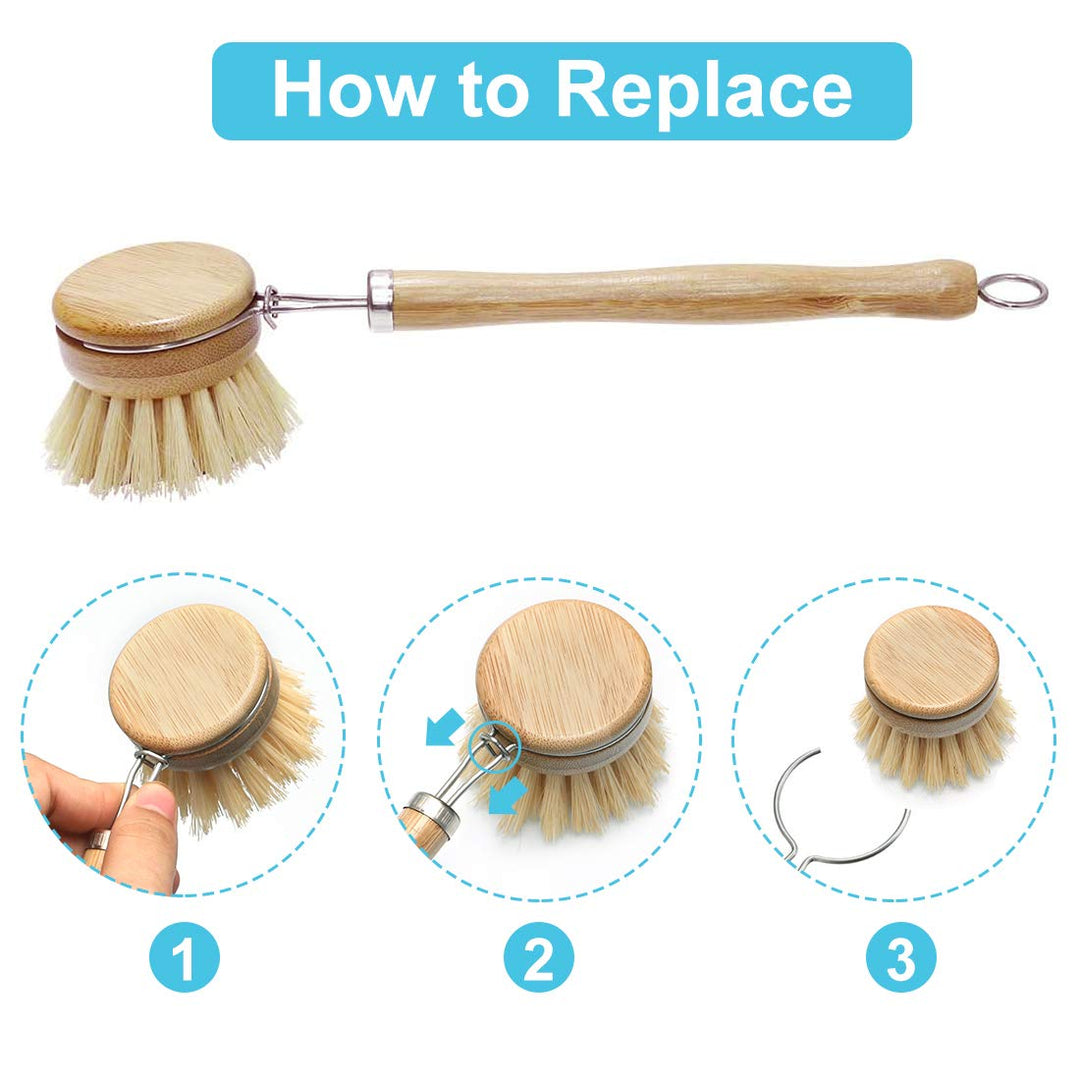 How to Replace

1

2

3