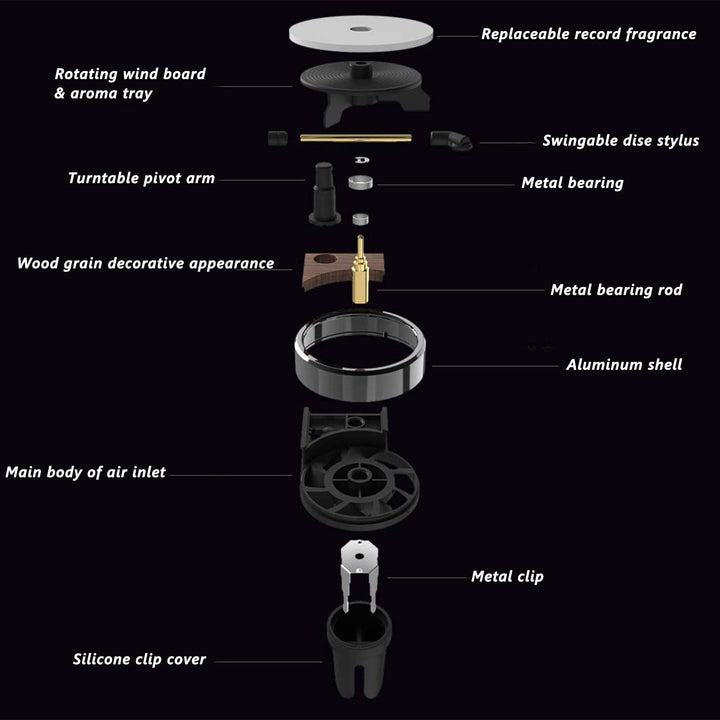 Replaceable record fragrance

Rotating wind board & aroma tray

Swingable dise stylus

Turntable pivot arm

Metal bearing

Wood grain decorative appearance

Metal bearing rod

Aluminum shell

Main body of air inlet

Metal clip

Silicone clip cover