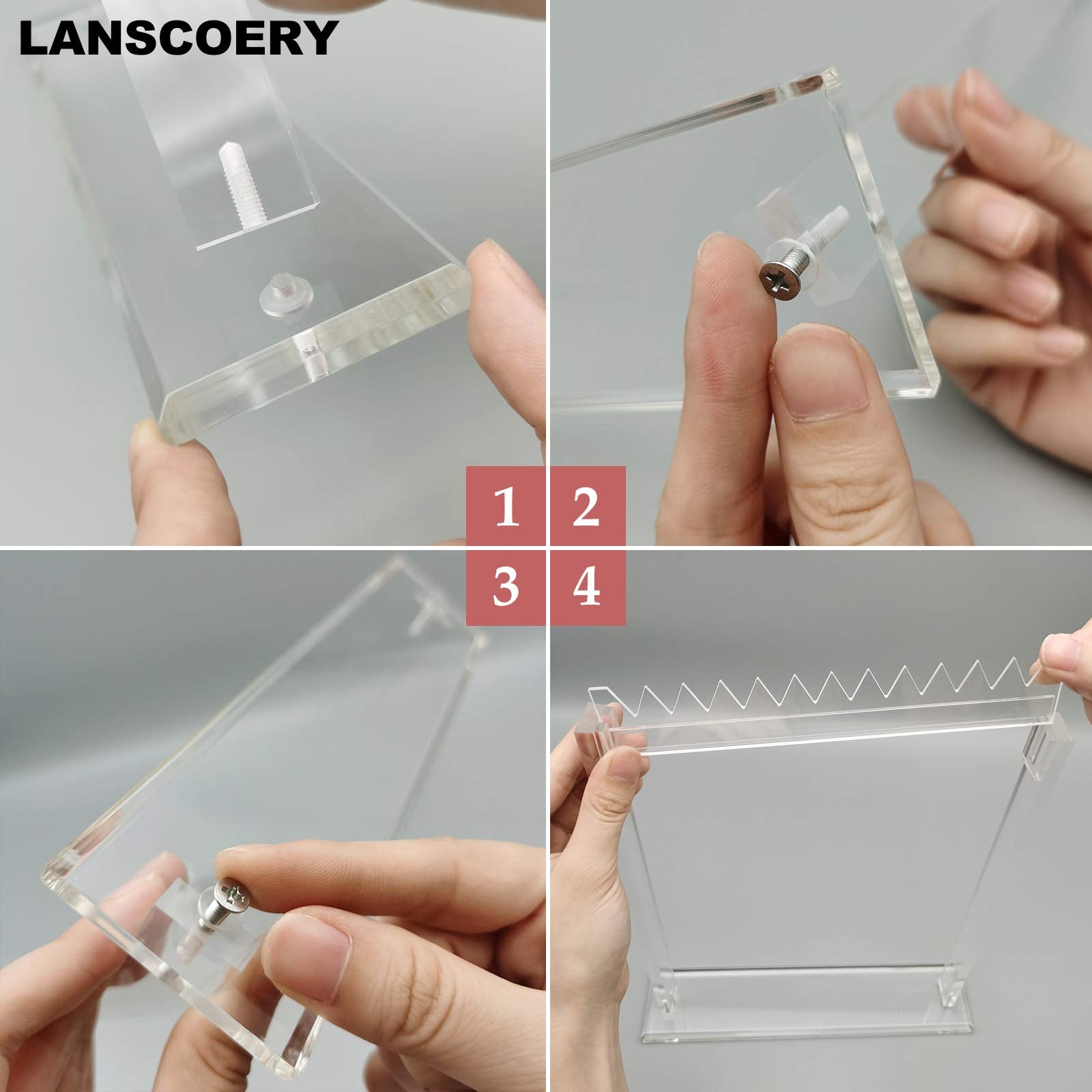 LANSCOERY

1 2
3 4