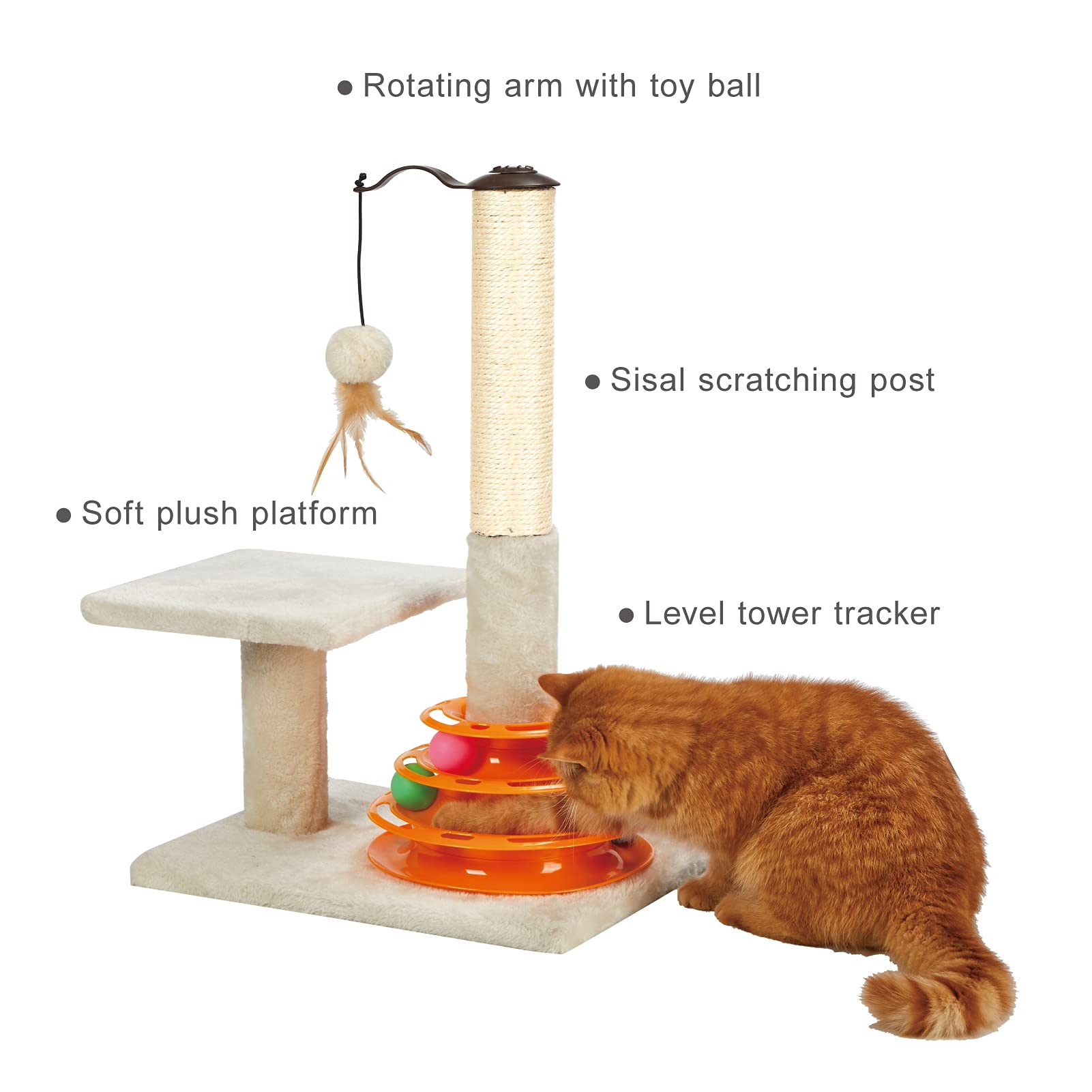 ● Rotating arm with toy ball

● Sisal scratching post

● Soft plush platform

● Level tower tracker