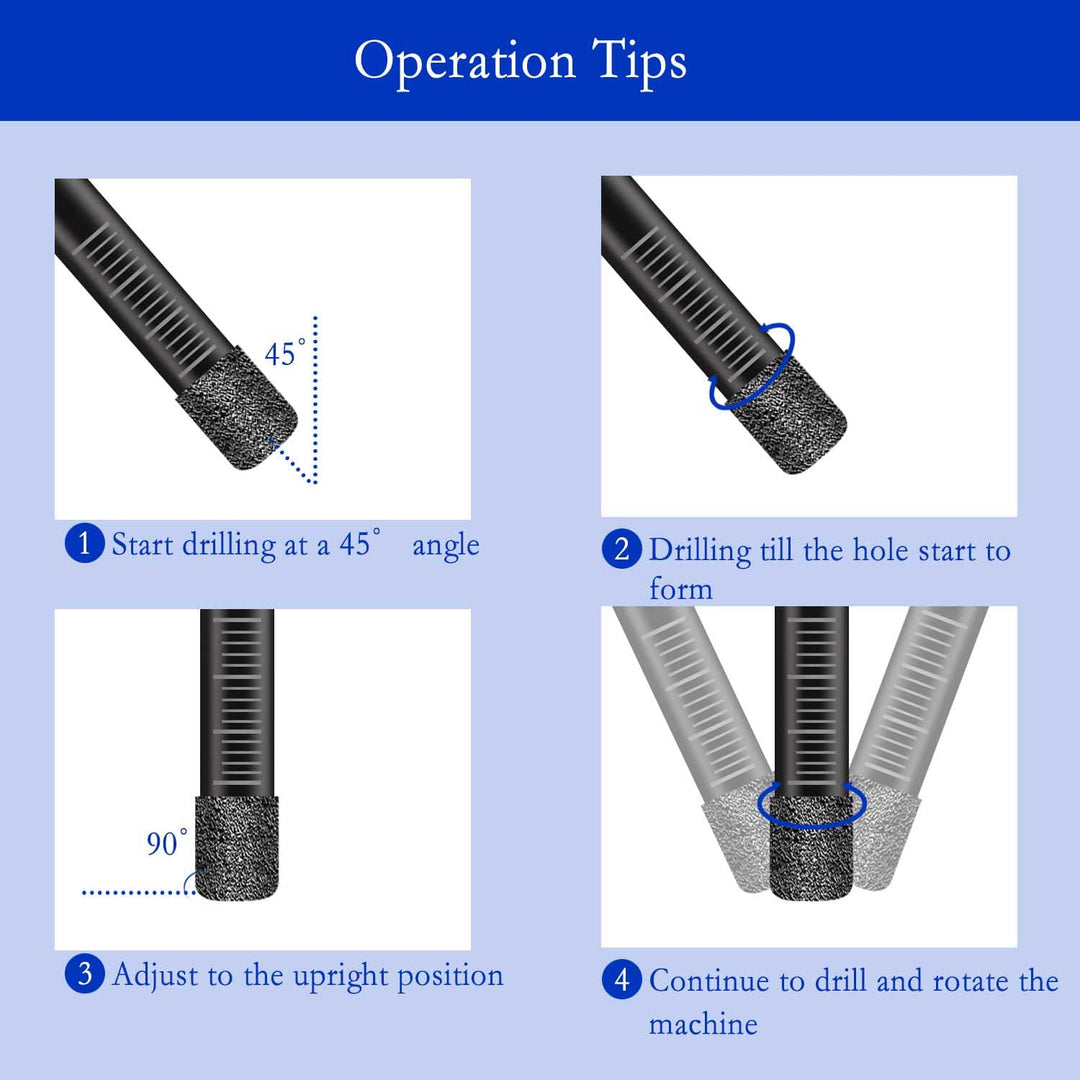 Operation Tips

45°

1 Start drilling at a 45° angle

2 Drilling till the hole start to form

90°

3 Adjust to the upright position

4 Continue to drill and rotate the machine